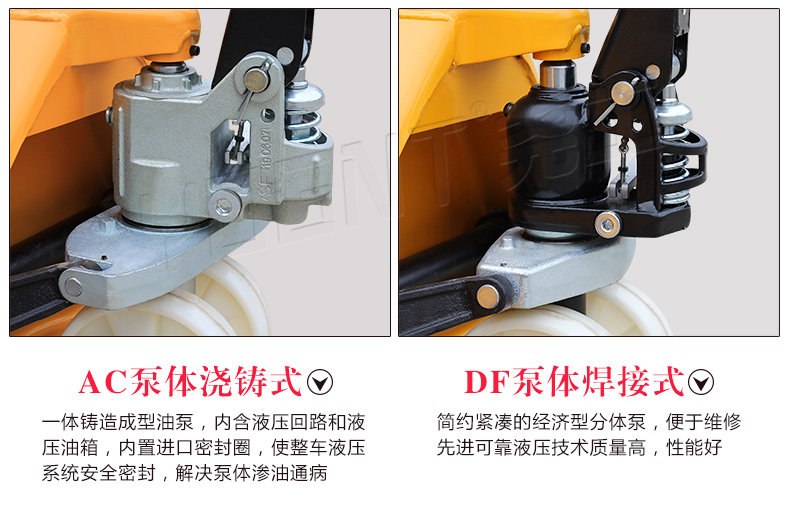 AC泵体浇铸式

一体铸造成型油泵，内含液压回路和液压油箱，内置进口密封圈，使整车液压系统安全密封，解决泵体渗油通病

DF泵体焊接式

简约紧凑的经济型分体泵，便于维修先进可靠液压技术质量高，性能好