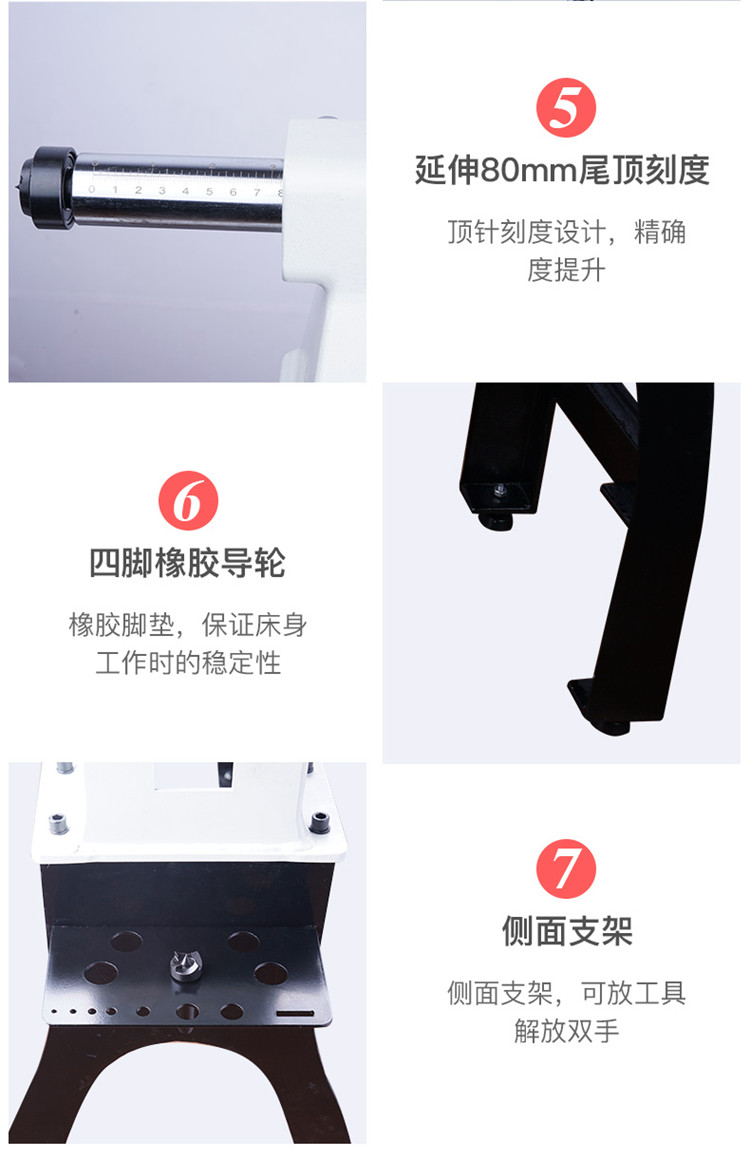 0 1 2 3 4 5 6 7 8

5

延伸80mm尾顶刻度

顶针刻度设计，精确度提升

6

四脚橡胶导轮

橡胶脚垫，保证床身工作时的稳定性

7

侧面支架

侧面支架，可放工具解放双手