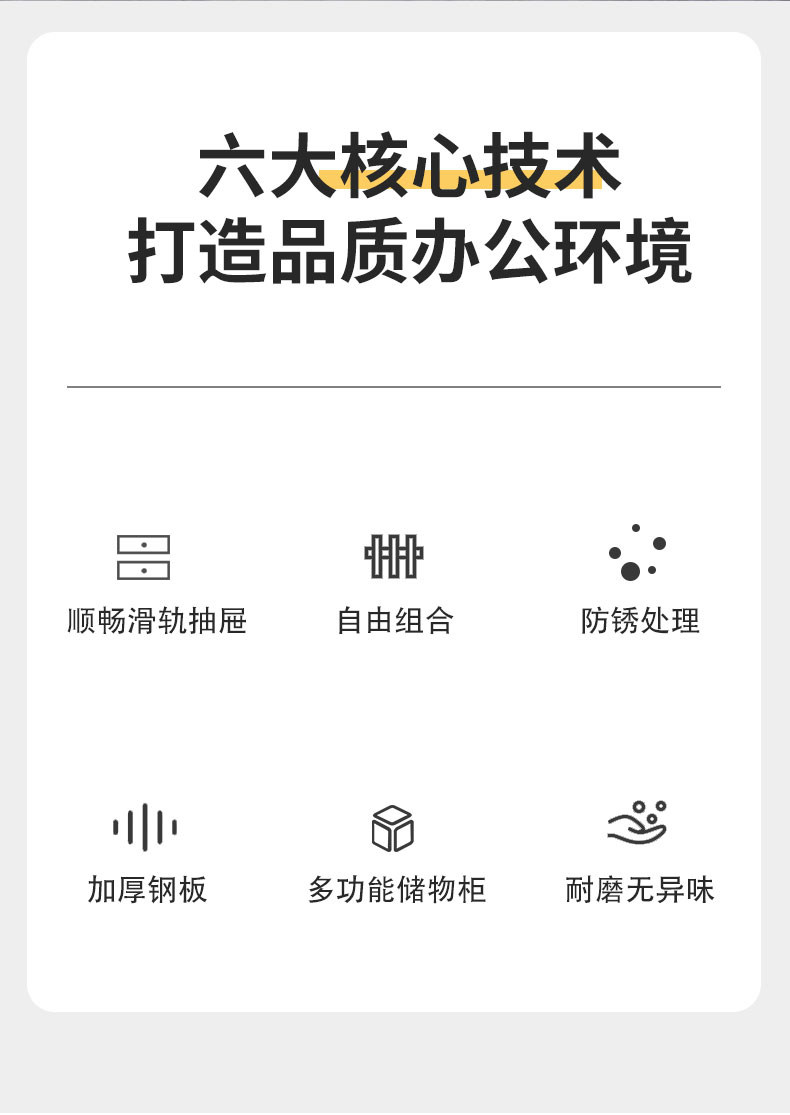 六大核心技术
打造品质办公环境

顺畅滑轨抽屉

自由组合

防锈处理

加厚钢板

多功能储物柜

耐磨无异味