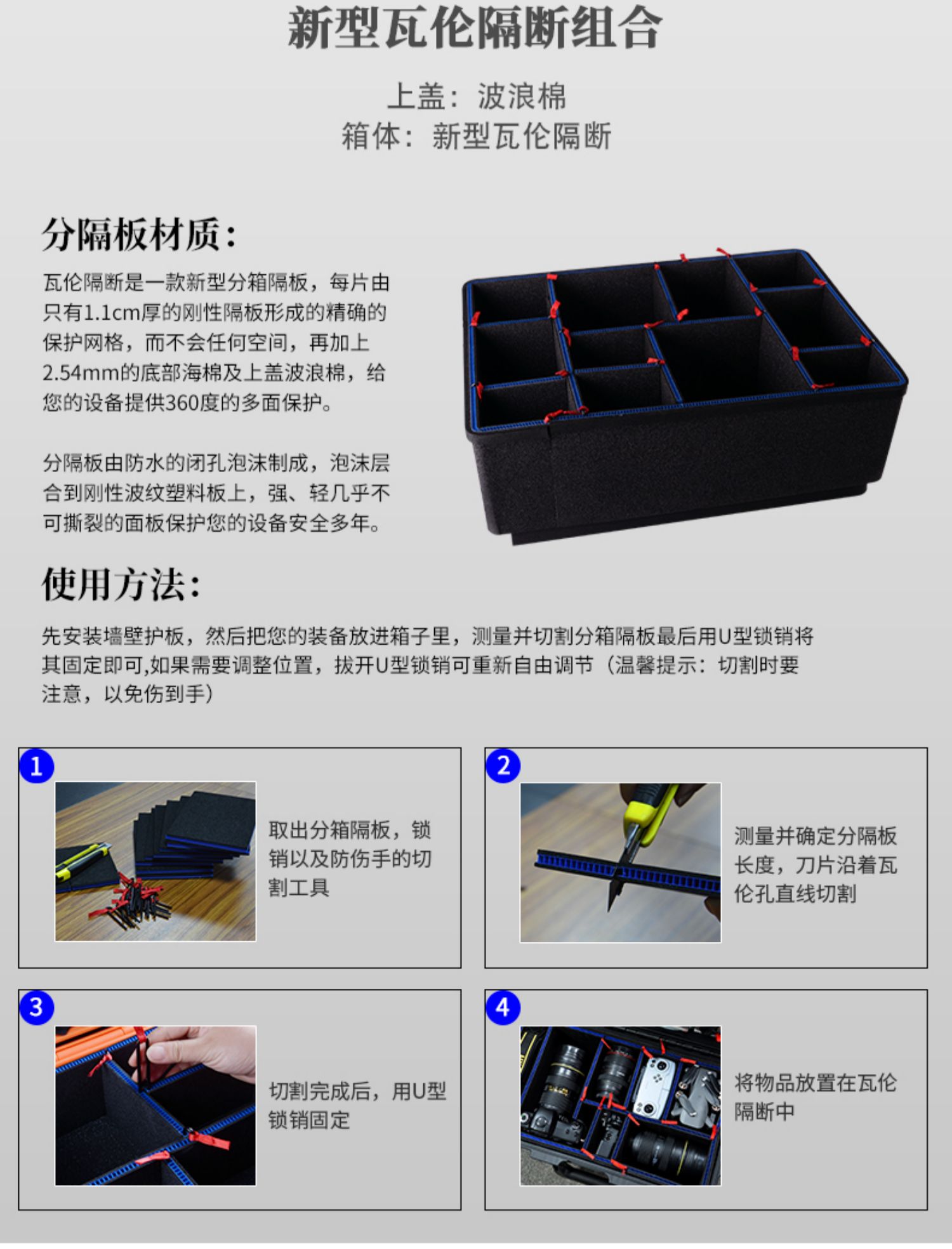 新型瓦伦隔断组合

上盖：波浪棉
箱体：新型瓦伦隔断

分隔板材质：

瓦伦隔断是一款新型分箱隔板，每片由只有1.1cm厚的刚性隔板形成的精确的保护网格，而不会任何空间，再加上2.54mm的底部海棉及上盖波浪棉，给您的设备提供360度的多面保护。

分隔板由防水的闭孔泡沫制成，泡沫层合到刚性波纹塑料板上，强、轻几乎不可撕裂的面板保护您的设备安全多年。

使用方法：

先安装墙壁护板，然后把您的装备放进箱子里，测量并切割分箱隔板最后用U型锁销将其固定即可,如果需要调整位置，拔开U型锁销可重新自由调节（温馨提示：切割时要注意，以免伤到手）

1
取出分箱隔板，锁销以及防伤手的切割工具

2
测量并确定分隔板长度，刀片沿着瓦伦孔直线切割

3
切割完成后，用U型锁销固定

4
将物品放置在瓦伦隔断中