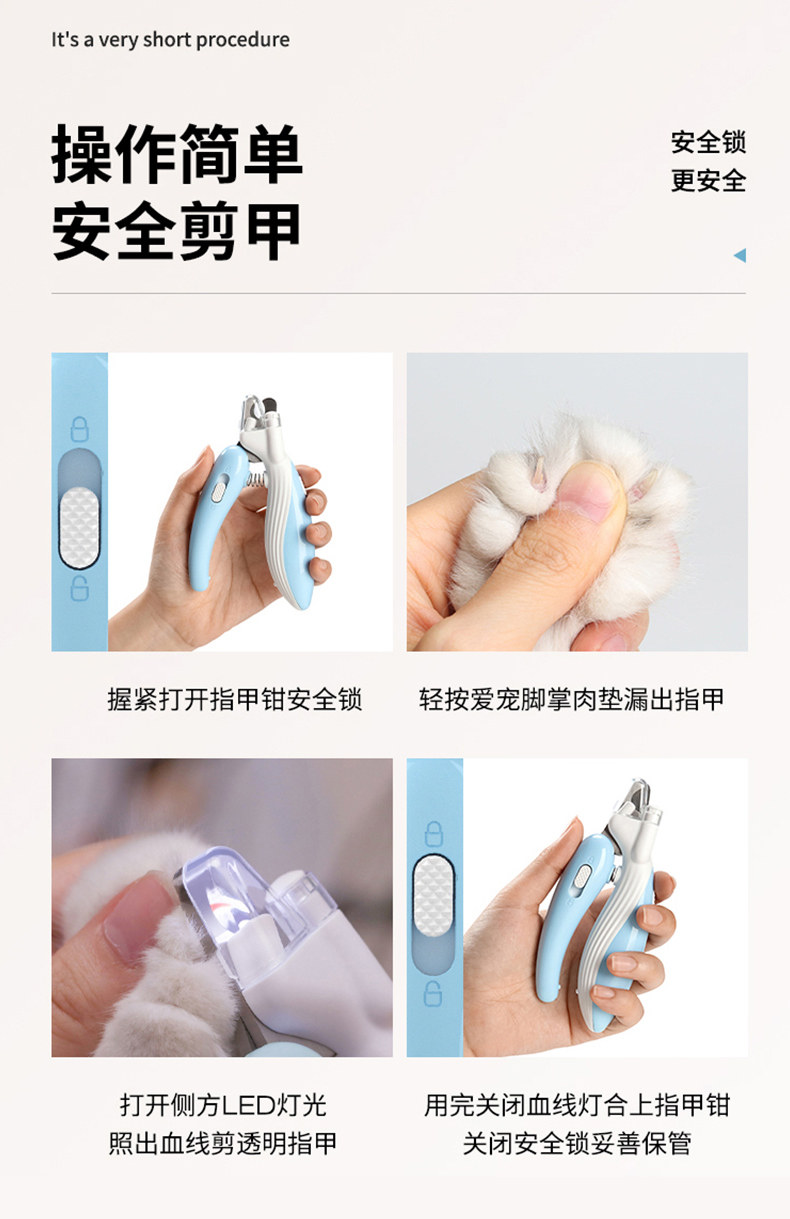 It's a very short procedure

操作简单
安全剪甲

安全锁
更安全

握紧打开指甲钳安全锁

轻按爱宠脚掌肉垫漏出指甲

打开侧方LED灯光
照出血线剪透明指甲

用完关闭血线灯合上指甲钳
关闭安全锁妥善保管