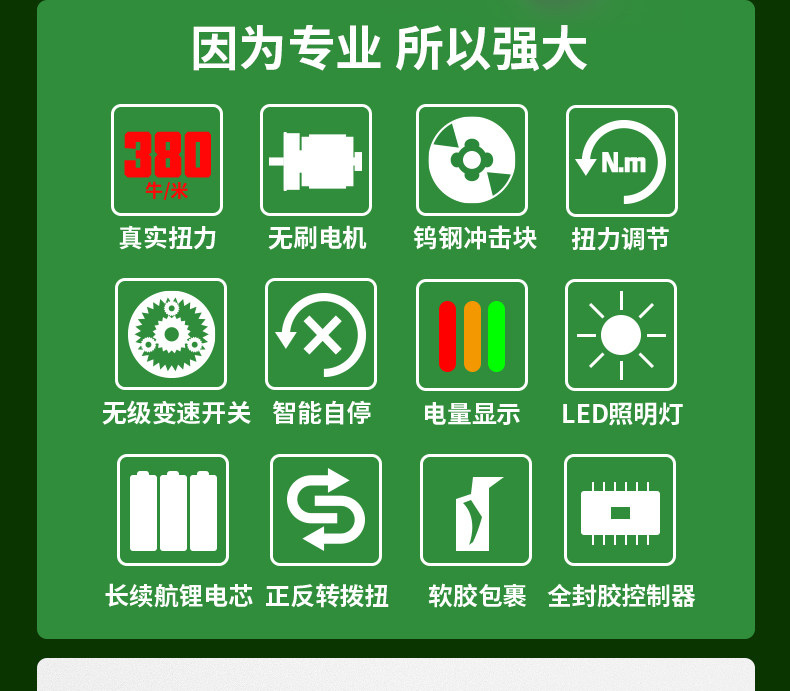 因为专业 所以强大

380
牛/米

真实扭力

无刷电机

钨钢冲击块

N.m

扭力调节

无级变速开关

智能自停

电量显示

LED照明灯

长续航锂电芯

正反转拨扭

软胶包裹

全封胶控制器