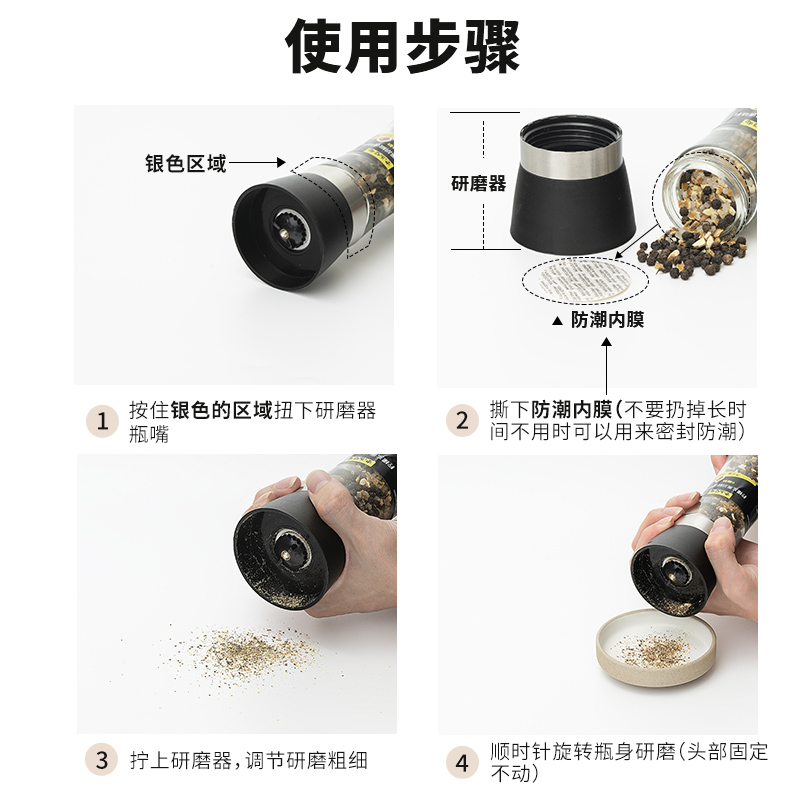 使用步骤

银色区域

1 按住银色的区域扭下研磨器瓶嘴

研磨器

▲ 防潮内膜

2 撕下防潮内膜(不要扔掉长时间不用时可以用来密封防潮)

3 拧上研磨器,调节研磨粗细

4 顺时针旋转瓶身研磨(头部固定不动)