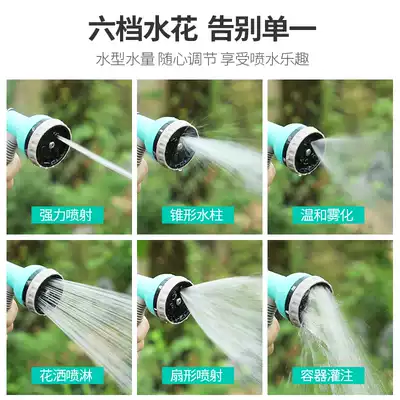 六档水花 告别单一

水型水量 随心调节 享受喷水乐趣

强力喷射

锥形水柱

温和雾化

花洒喷淋

扇形喷射

容器灌注