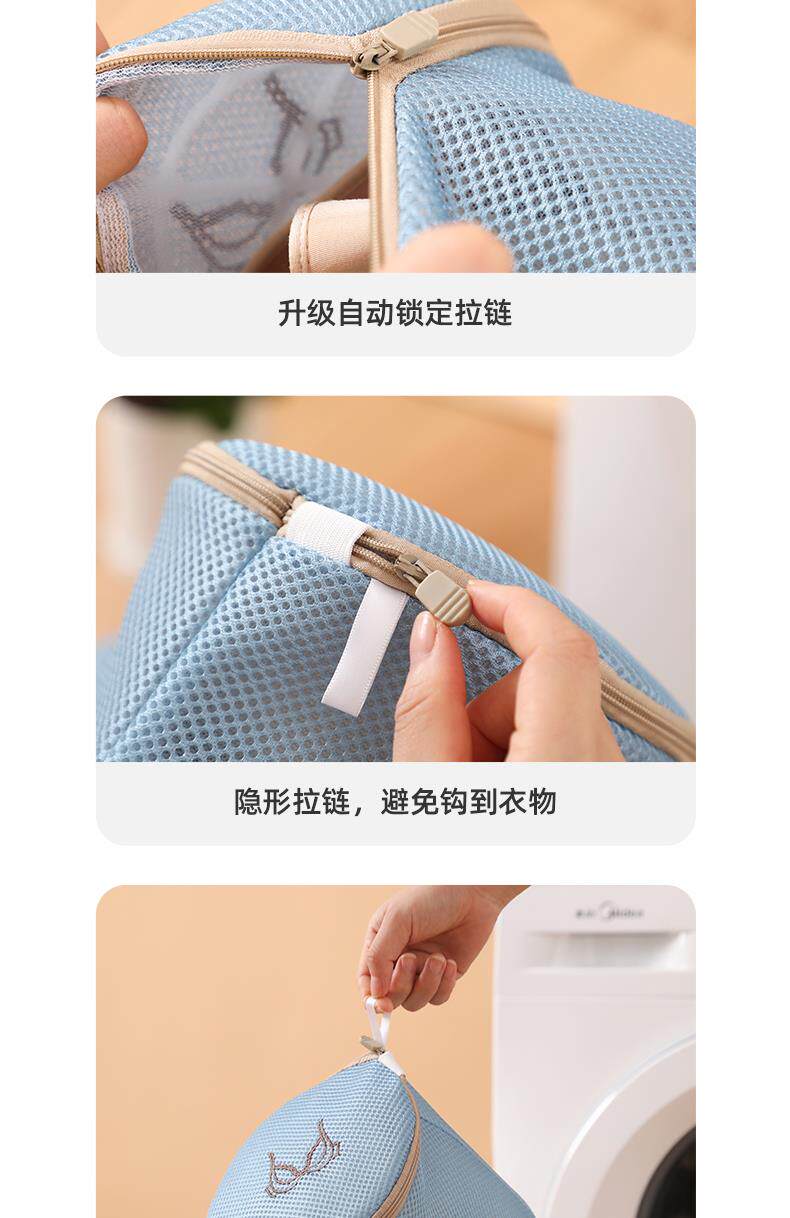 升级自动锁定拉链

隐形拉链，避免钩到衣物

Midea