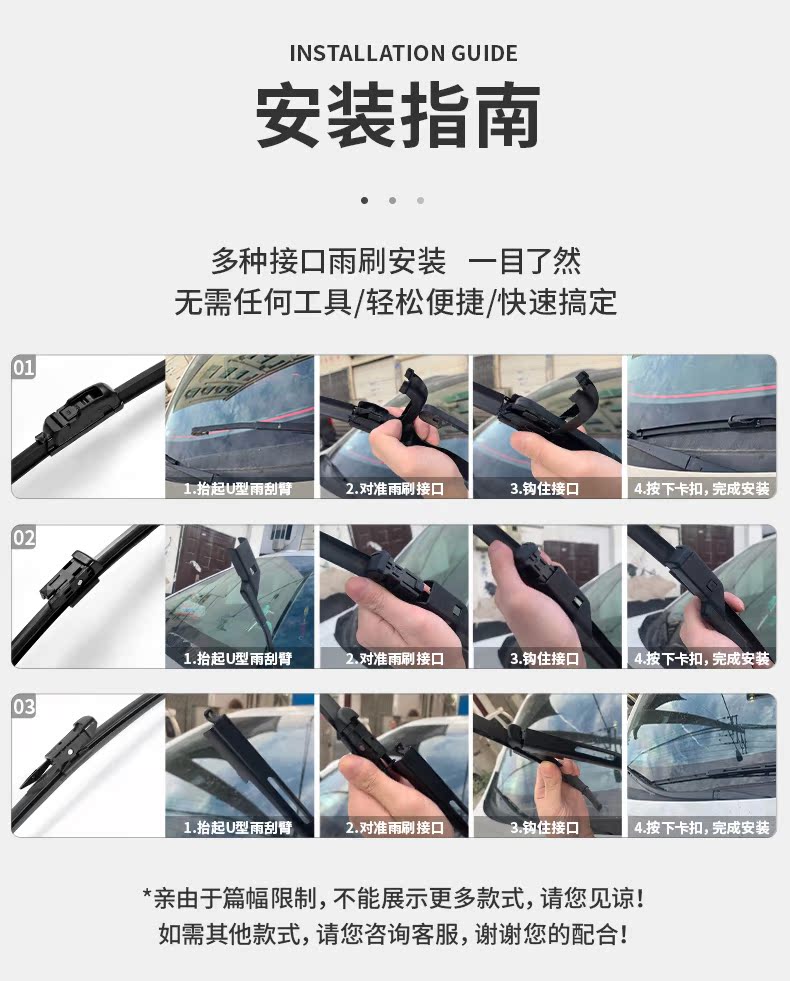 INSTALLATION GUIDE

安装指南

多种接口雨刷安装　一目了然
无需任何工具/轻松便捷/快速搞定

01

1.抬起U型雨刮臂

2.对准雨刷接口

3.钩住接口

4.按下卡扣，完成安装

02

1.抬起U型雨刮臂

2.对准雨刷接口

3.钩住接口

4.按下卡扣，完成安装

03

1.抬起U型雨刮臂

2.对准雨刷接口

3.钩住接口

4.按下卡扣，完成安装

*亲由于篇幅限制，不能展示更多款式，请您见谅！
如需其他款式，请您咨询客服，谢谢您的配合！