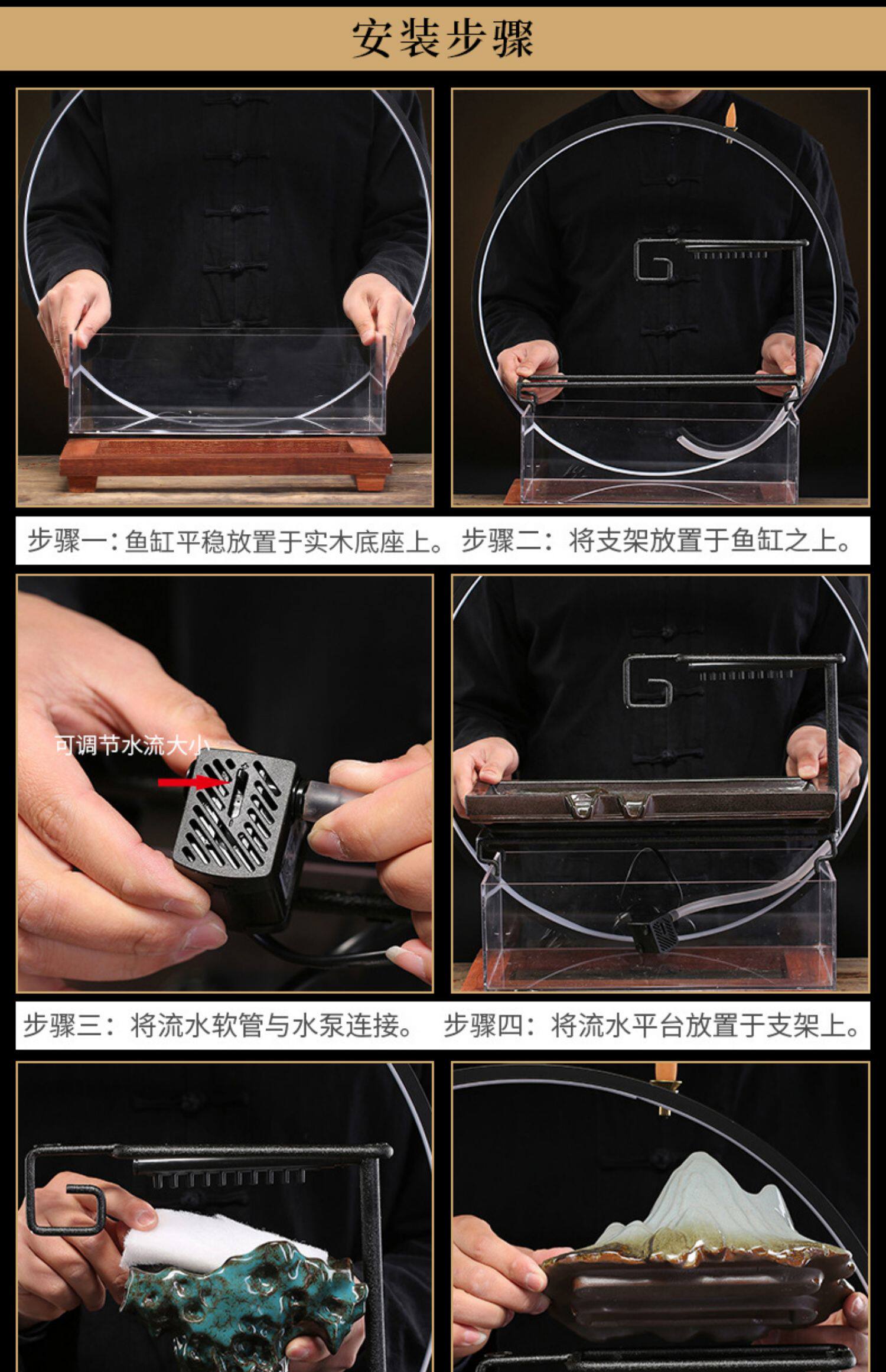 安装步骤

步骤一：鱼缸平稳放置于实木底座上。 步骤二：将支架放置于鱼缸之上。

可调节水流大小

步骤三：将流水软管与水泵连接。 步骤四：将流水平台放置于支架上。