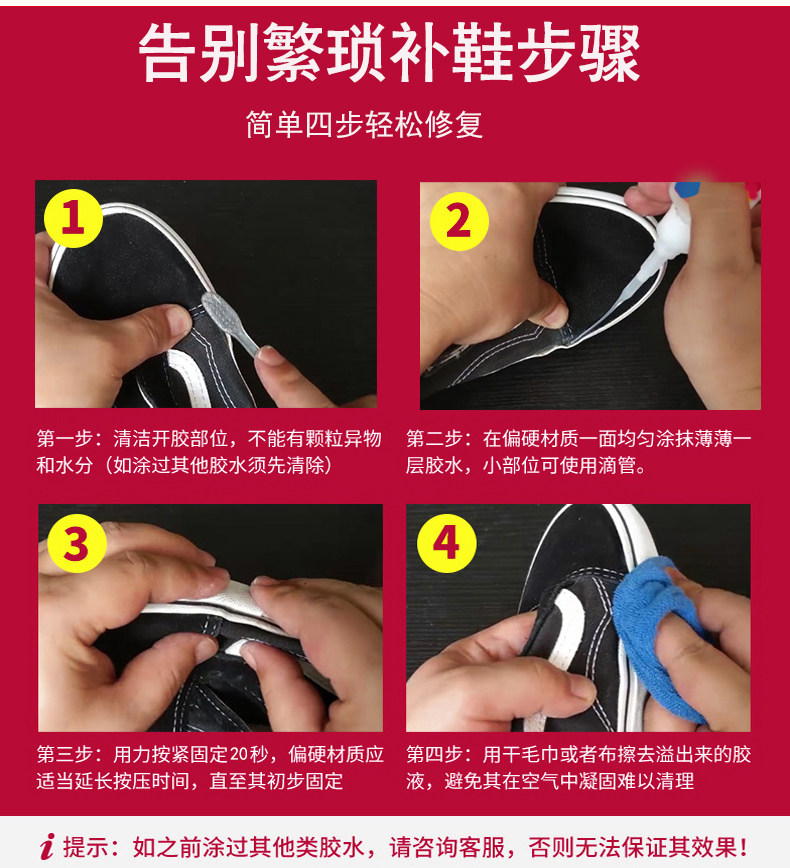 告别繁琐补鞋步骤

简单四步轻松修复

1

第一步：清洁开胶部位，不能有颗粒异物和水分（如涂过其他胶水须先清除）

2

第二步：在偏硬材质一面均匀涂抹薄薄一层胶水，小部位可使用滴管。

3

第三步：用力按紧固定20秒，偏硬材质应适当延长按压时间，直至其初步固定

4

第四步：用干毛巾或者布擦去溢出来的胶液，避免其在空气中凝固难以清理

i 提示：如之前涂过其他类胶水，请咨询客服，否则无法保证其效果！