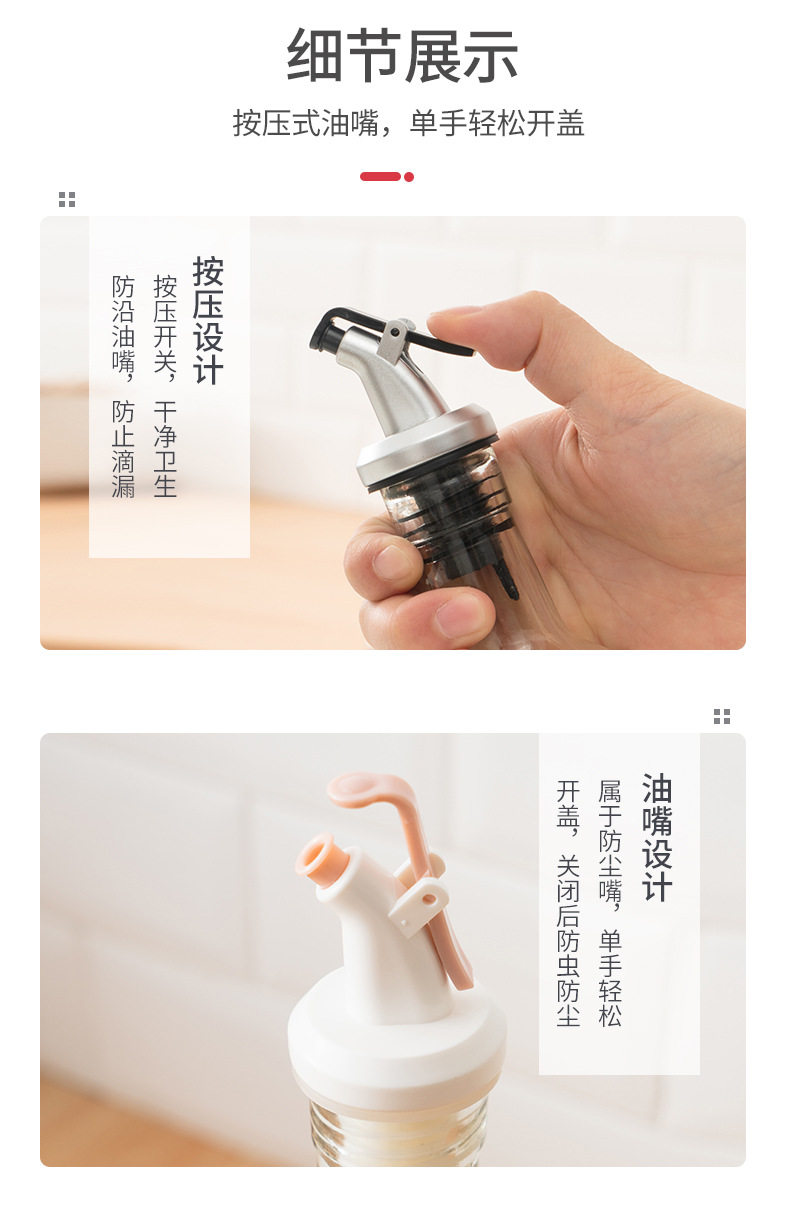 细节展示

按压式油嘴，单手轻松开盖

按压设计

按压开关，干净卫生

防沿油嘴，防止滴漏

油嘴设计

属于防尘嘴，单手轻松

开盖，关闭后防虫防尘