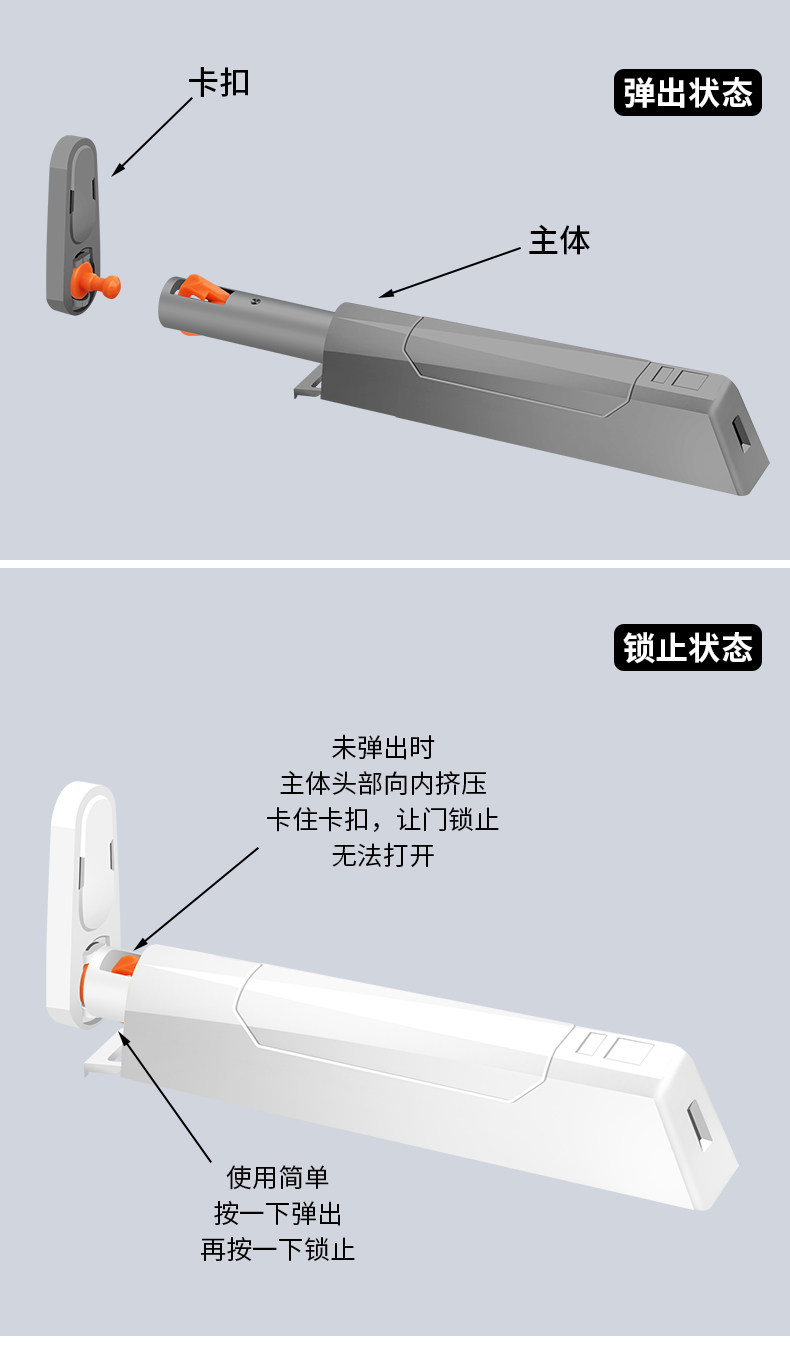 卡扣

弹出状态

主体

锁止状态

未弹出时
主体头部向内挤压
卡住卡扣，让门锁止
无法打开

使用简单
按一下弹出
再按一下锁止