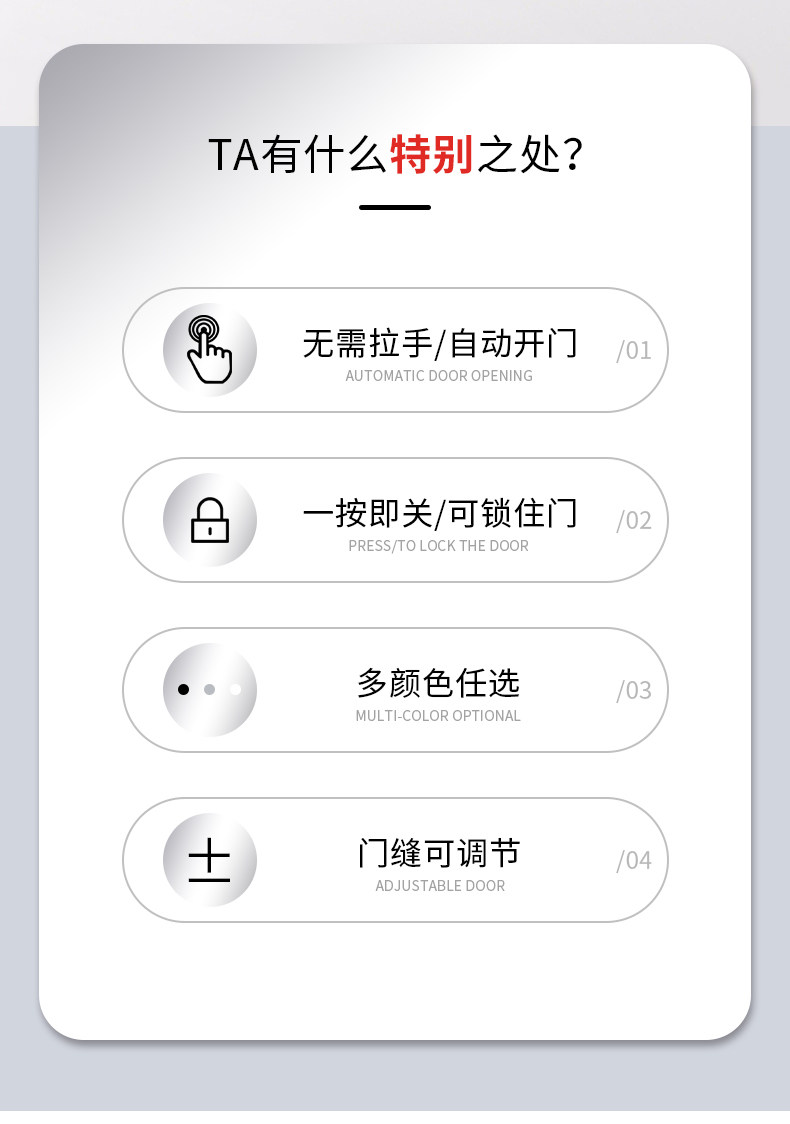 TA有什么特别之处?

无需拉手/自动开门
AUTOMATIC DOOR OPENING
/01

一按即关/可锁住门
PRESS/TO LOCK THE DOOR
/02

多颜色任选
MULTI-COLOR OPTIONAL
/03

门缝可调节
ADJUSTABLE DOOR
/04