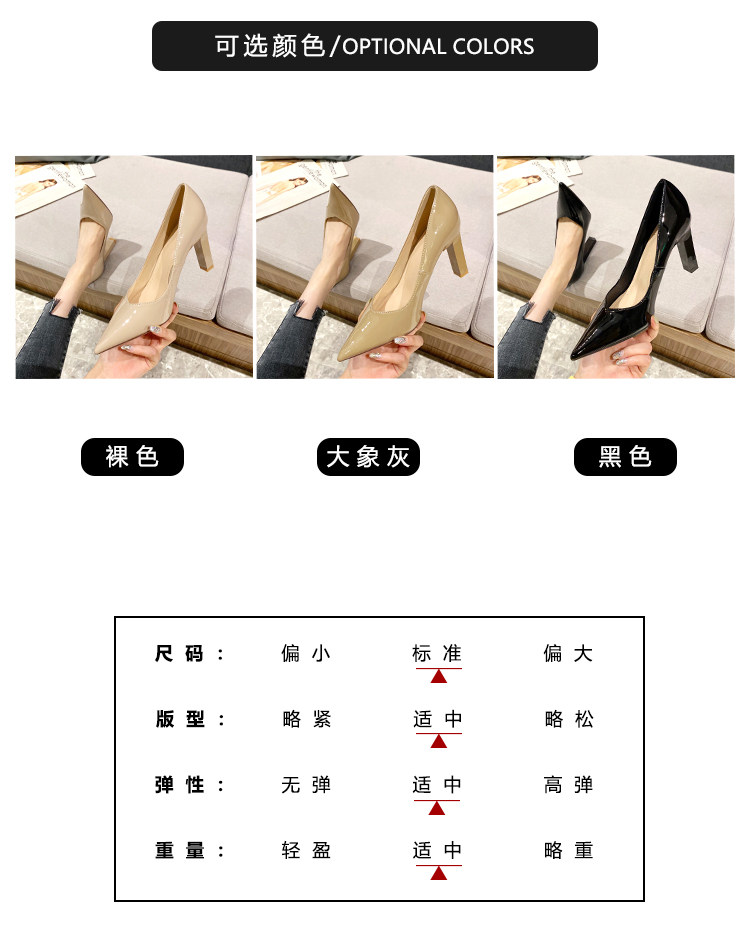 可选颜色/OPTIONAL COLORS

裸色

大象灰

黑色

| 尺码： | 偏小 | 标准 | 偏大 |
|---|---|---|---|
| 版型： | 略紧 | 适中 | 略松 |
| 弹性： | 无弹 | 适中 | 高弹 |
| 重量： | 轻盈 | 适中 | 略重 |