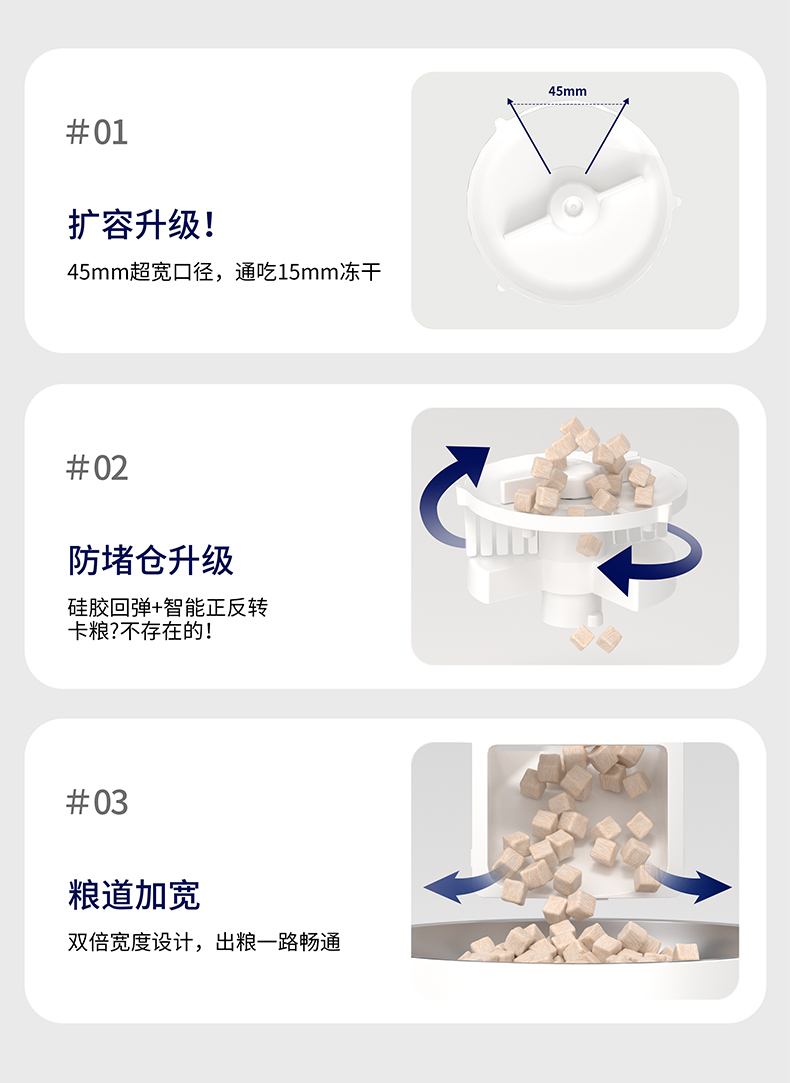 #01

扩容升级!

45mm超宽口径，通吃15mm冻干

45mm

#02

防堵仓升级

硅胶回弹+智能正反转
卡粮?不存在的!

#03

粮道加宽

双倍宽度设计，出粮一路畅通