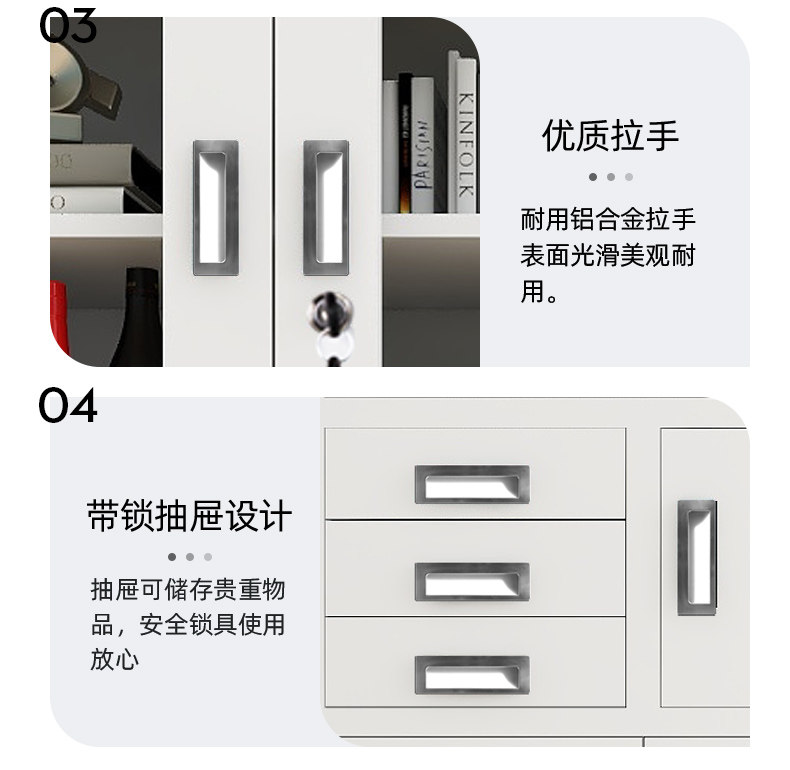 03

PARISIAN

KINFOLK

优质拉手

耐用铝合金拉手表面光滑美观耐用。

04

带锁抽屉设计

抽屉可储存贵重物品，安全锁具使用放心