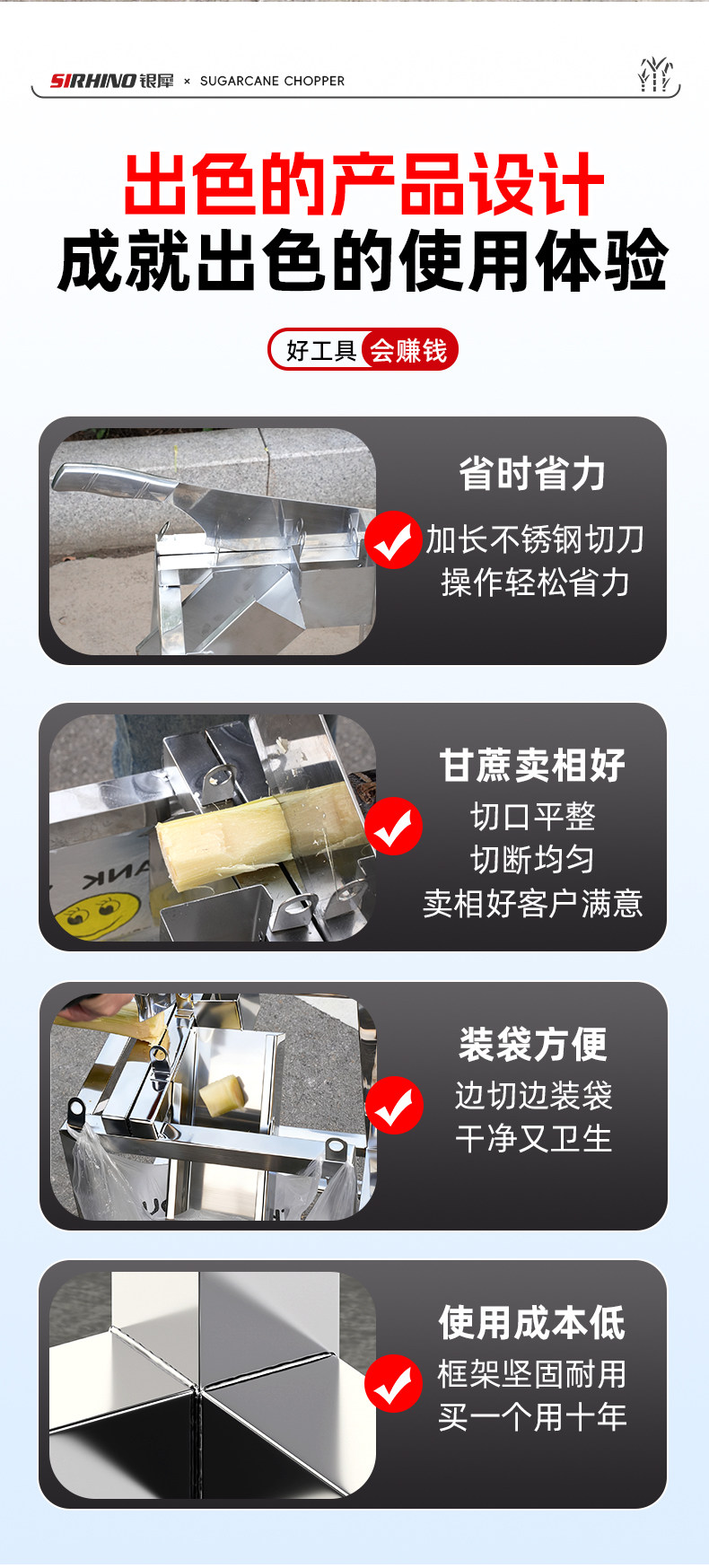 SIRHINO 银犀 × SUGARCANE CHOPPER

出色的产品设计
成就出色的使用体验

好工具 会赚钱

省时省力
加长不锈钢切刀
操作轻松省力

甘蔗卖相好
切口平整
切断均匀
卖相好客户满意

装袋方便
边切边装袋
干净又卫生

使用成本低
框架坚固耐用
买一个用十年