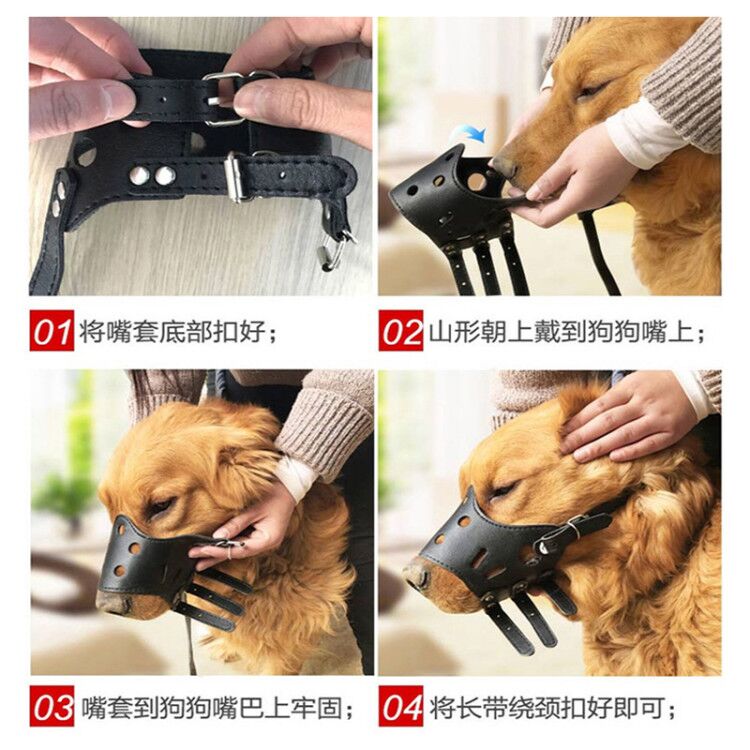 01 将嘴套底部扣好；

02 山形朝上戴到狗狗嘴上；

03 嘴套到狗狗嘴巴上牢固；

04 将长带绕颈扣好即可；