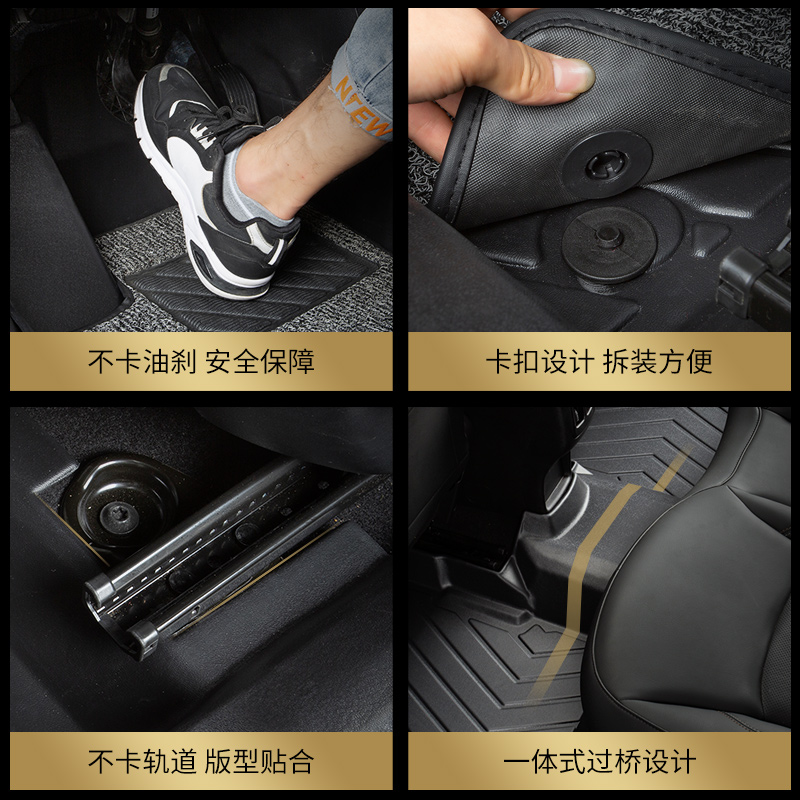 NTEW

不卡油刹 安全保障

卡扣设计 拆装方便

不卡轨道 版型贴合

一体式过桥设计