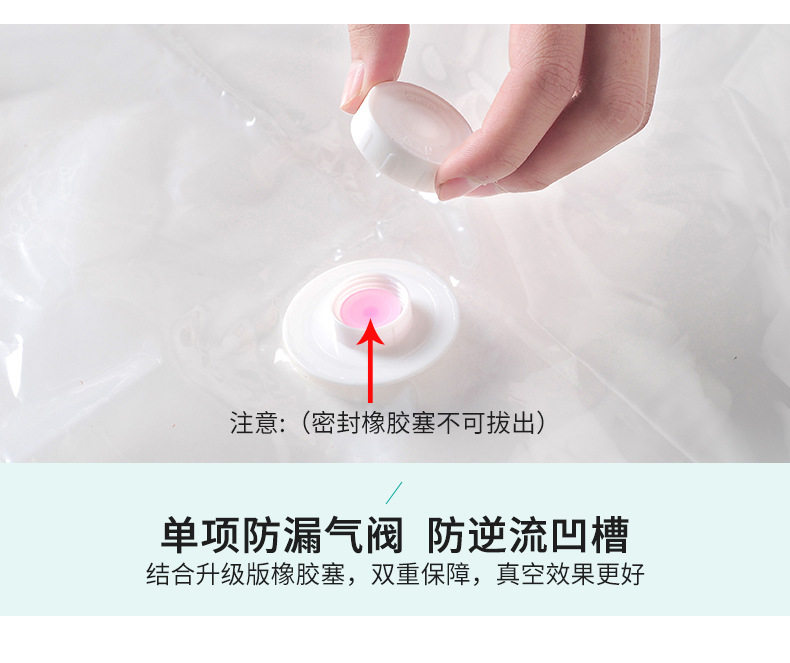 注意:（密封橡胶塞不可拔出）

单项防漏气阀 防逆流凹槽

结合升级版橡胶塞，双重保障，真空效果更好