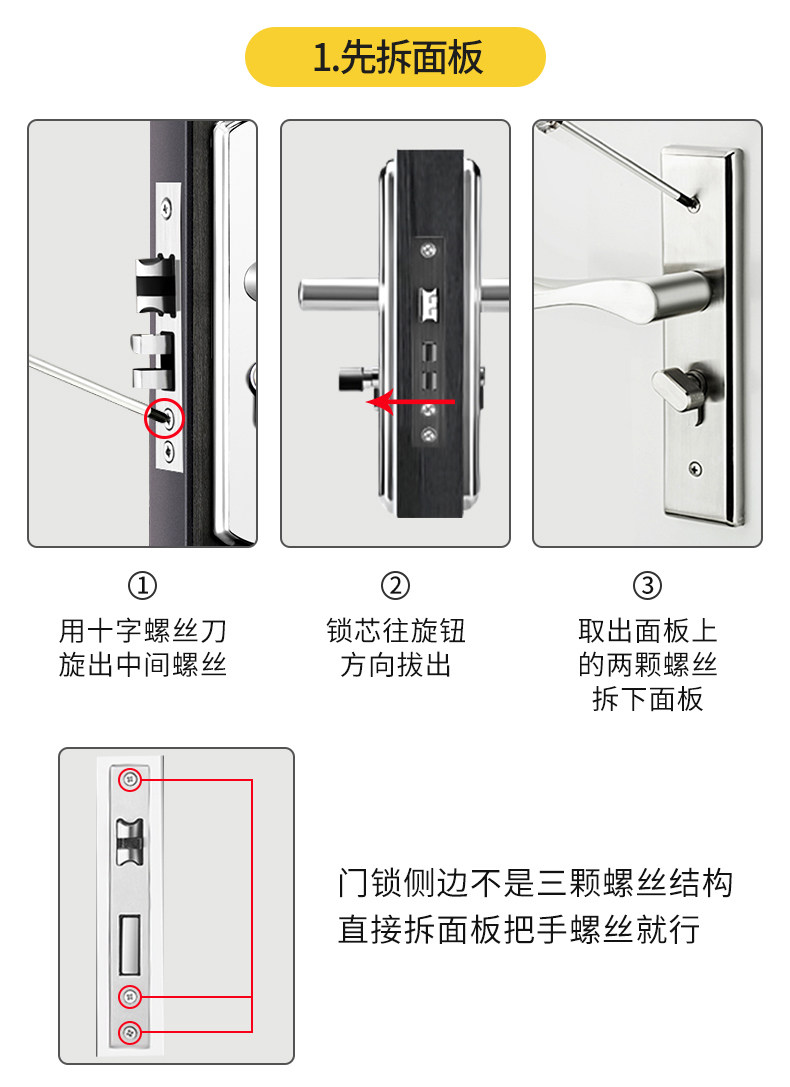 1.先拆面板

①
用十字螺丝刀
旋出中间螺丝

②
锁芯往旋钮
方向拔出

③
取出面板上
的两颗螺丝
拆下面板

门锁侧边不是三颗螺丝结构
直接拆面板把手螺丝就行