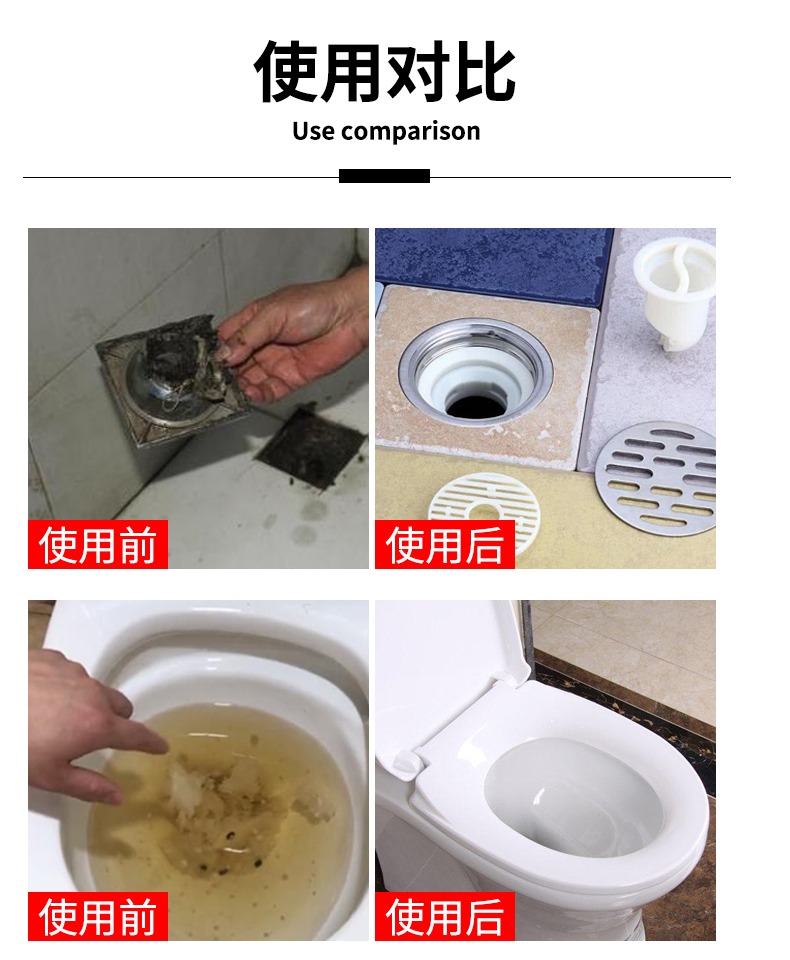 使用对比
Use comparison

使用前

使用后

使用前

使用后