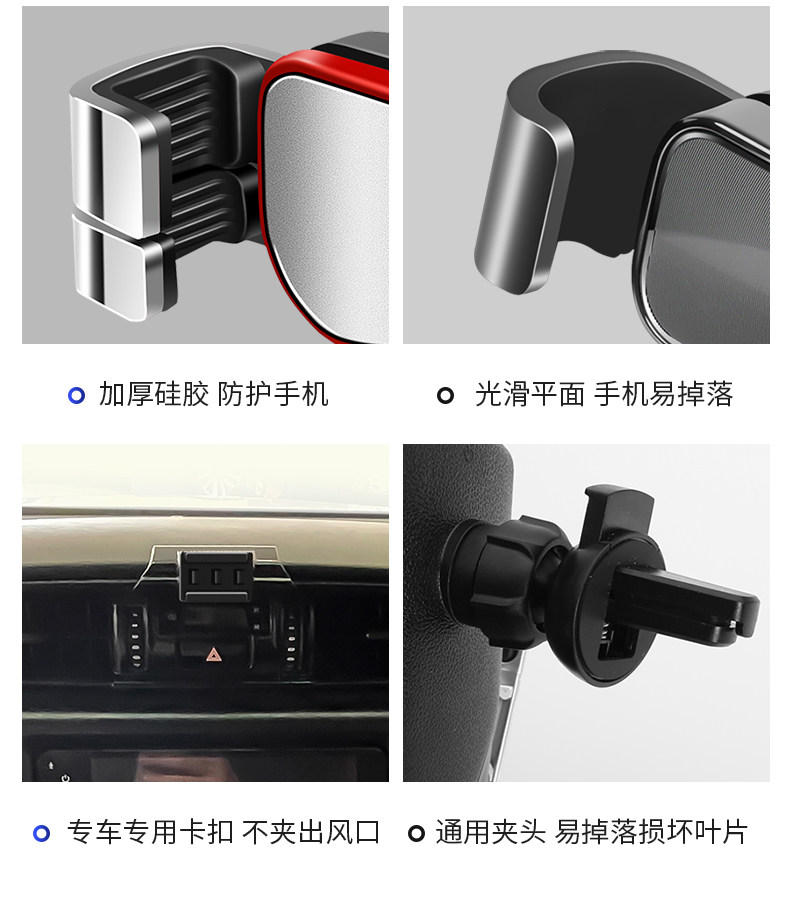 加厚硅胶 防护手机

光滑平面 手机易掉落

专车专用卡扣 不夹出风口

通用夹头 易掉落损坏叶片