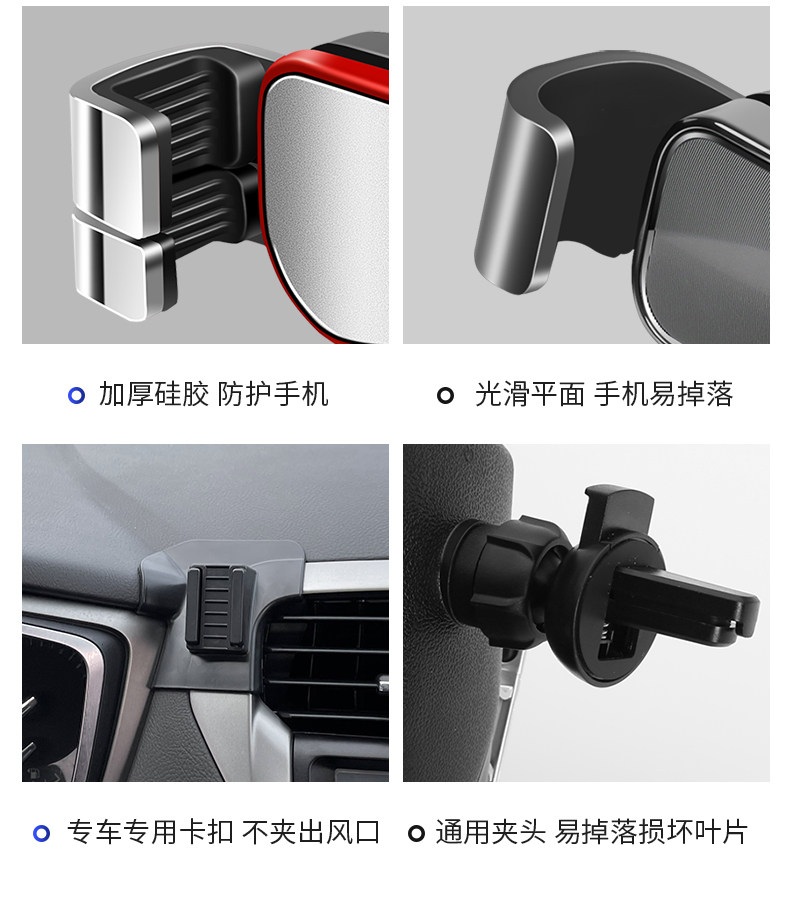 加厚硅胶 防护手机

光滑平面 手机易掉落

专车专用卡扣 不夹出风口

通用夹头 易掉落损坏叶片