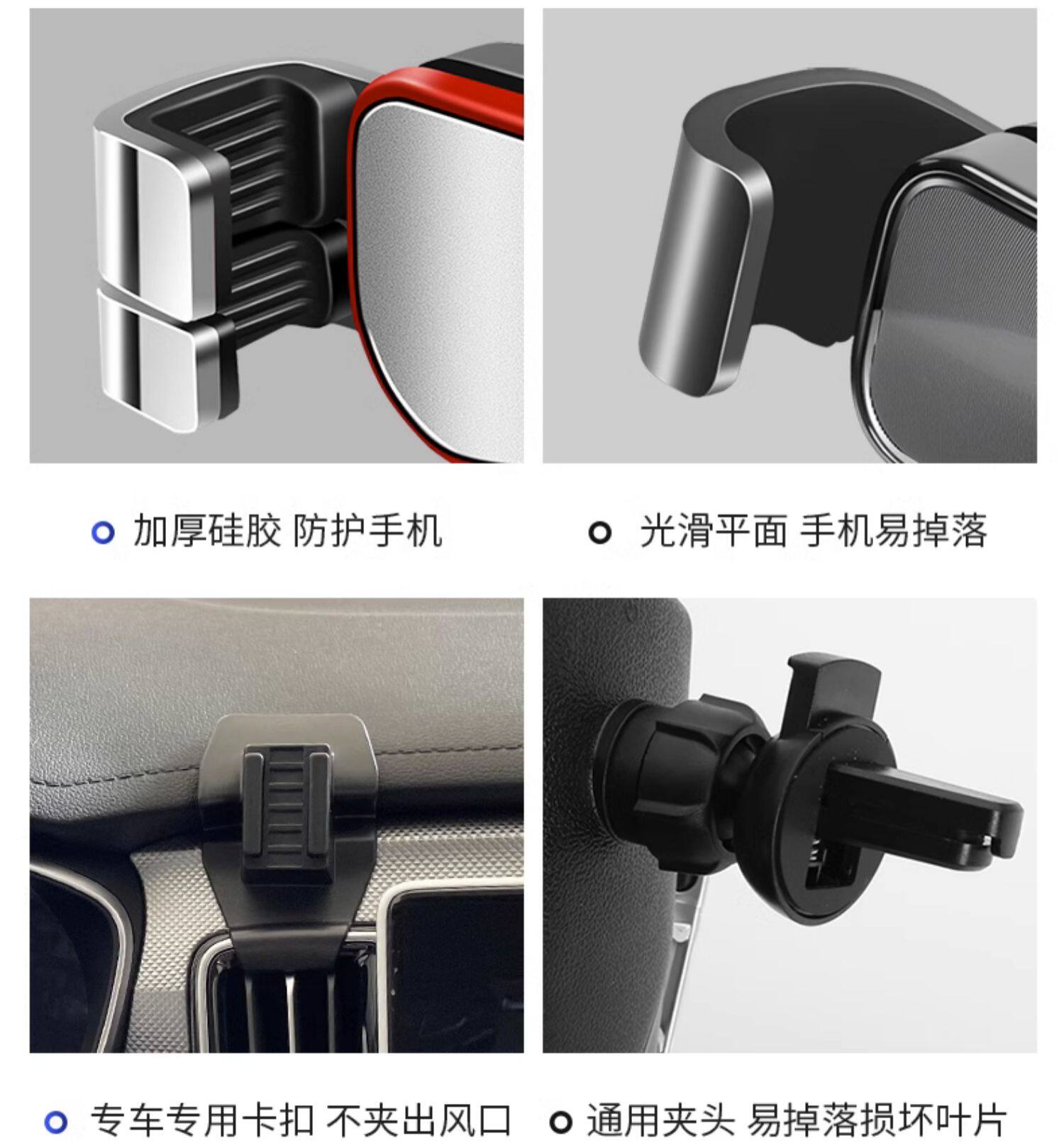 加厚硅胶 防护手机

光滑平面 手机易掉落

专车专用卡扣 不夹出风口

通用夹头 易掉落损坏叶片