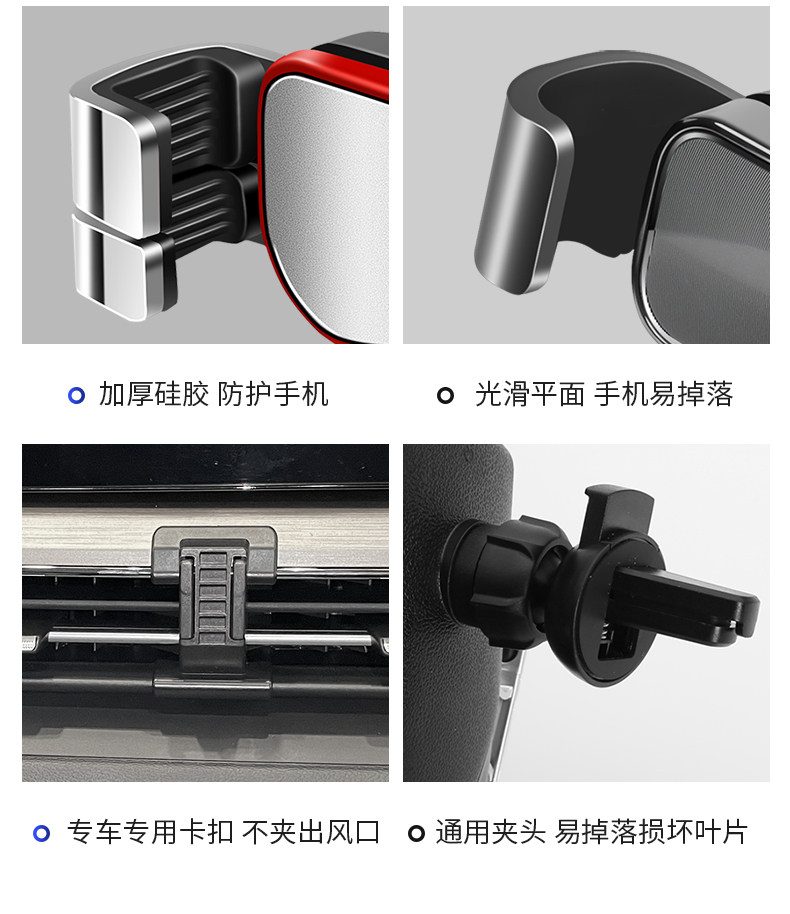 加厚硅胶 防护手机

光滑平面 手机易掉落

专车专用卡扣 不夹出风口

通用夹头 易掉落损坏叶片