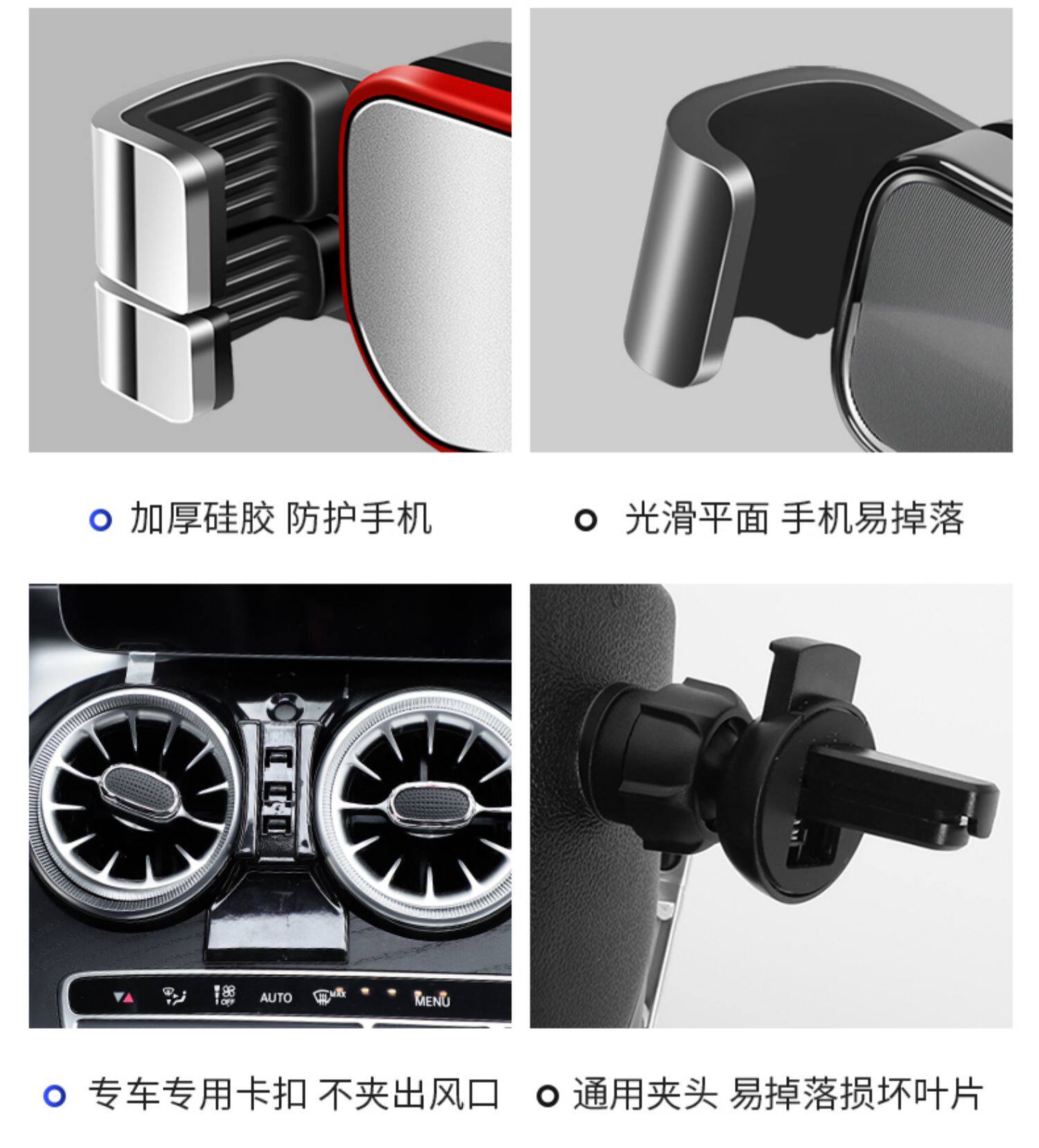 加厚硅胶 防护手机

光滑平面 手机易掉落

OFF AUTO MAX MENU

专车专用卡扣 不夹出风口

通用夹头 易掉落损坏叶片