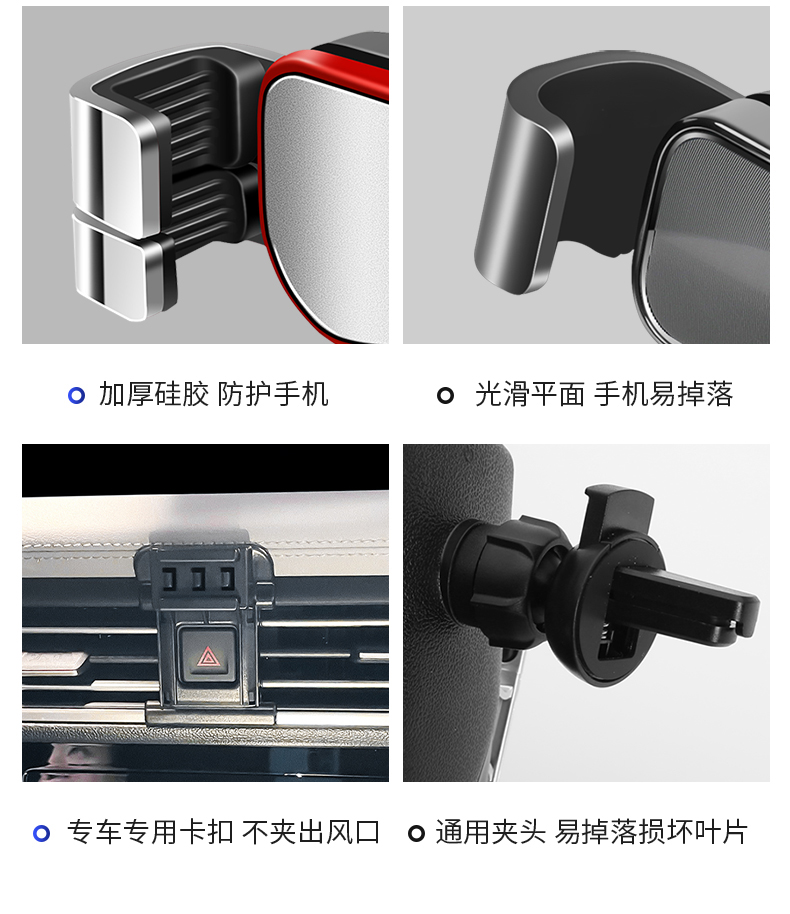 加厚硅胶 防护手机

光滑平面 手机易掉落

专车专用卡扣 不夹出风口

通用夹头 易掉落损坏叶片