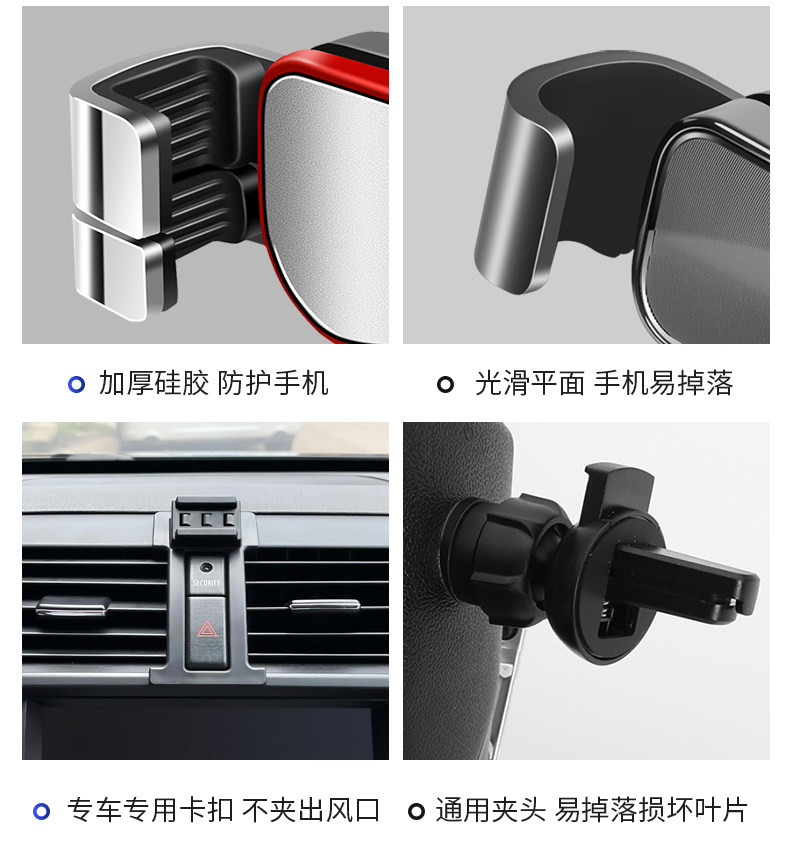 加厚硅胶 防护手机

光滑平面 手机易掉落

SECURITY

专车专用卡扣 不夹出风口

通用夹头 易掉落损坏叶片