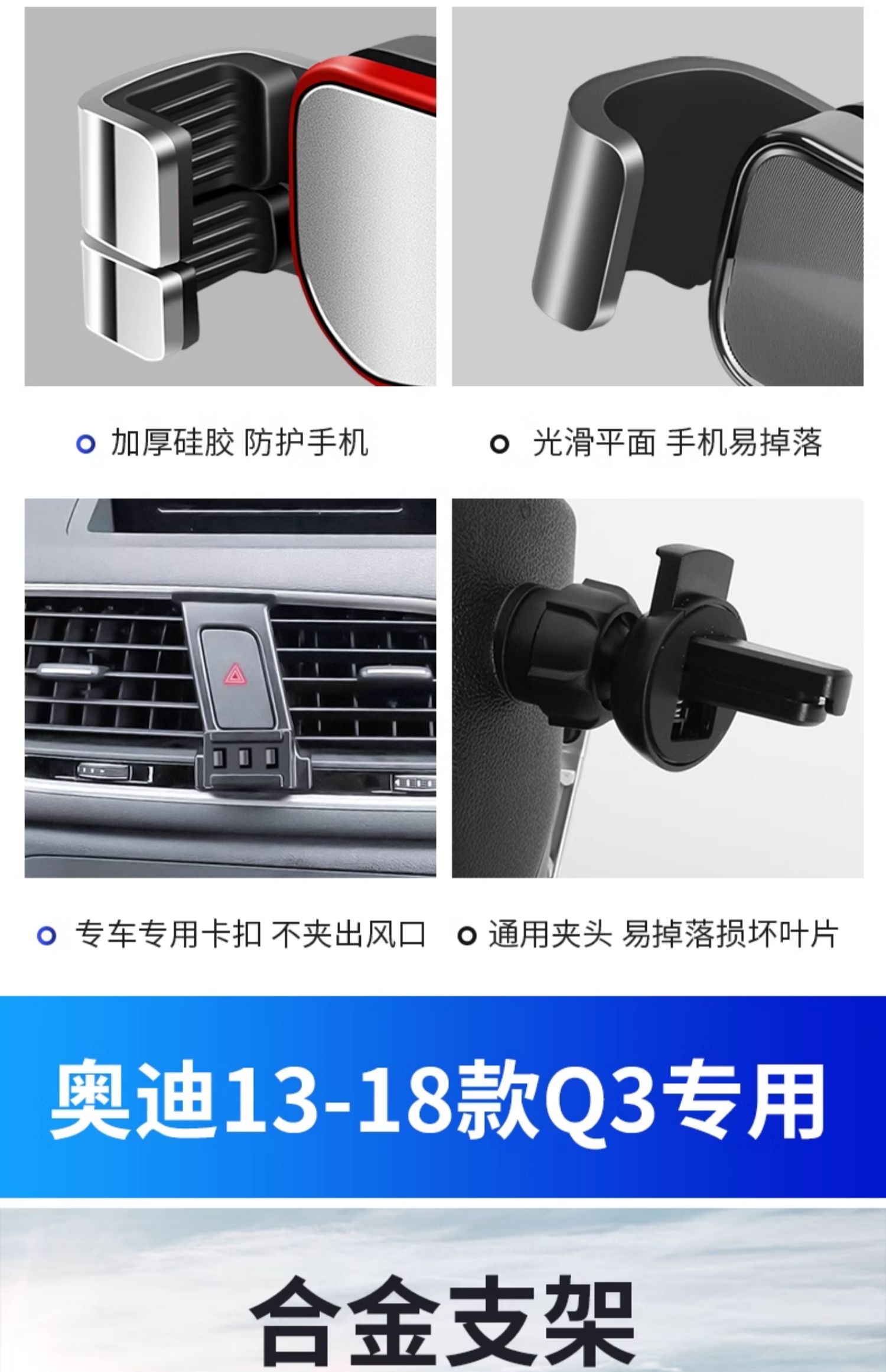 加厚硅胶 防护手机

光滑平面 手机易掉落

专车专用卡扣 不夹出风口

通用夹头 易掉落损坏叶片

奥迪13-18款Q3专用

合金支架