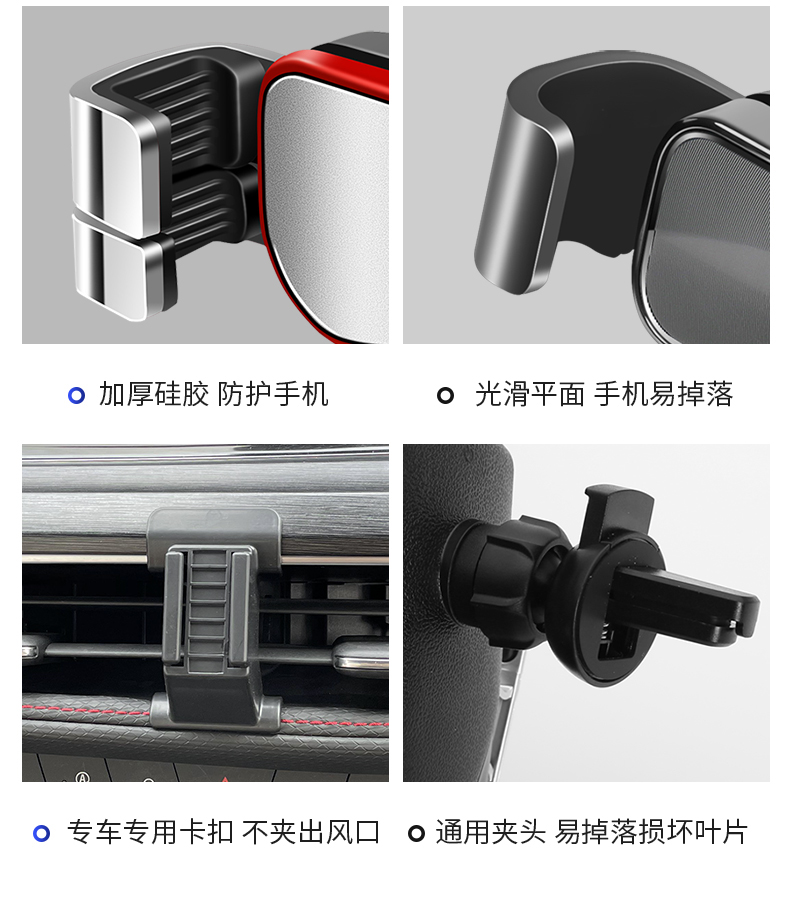 加厚硅胶 防护手机

光滑平面 手机易掉落

专车专用卡扣 不夹出风口

通用夹头 易掉落损坏叶片