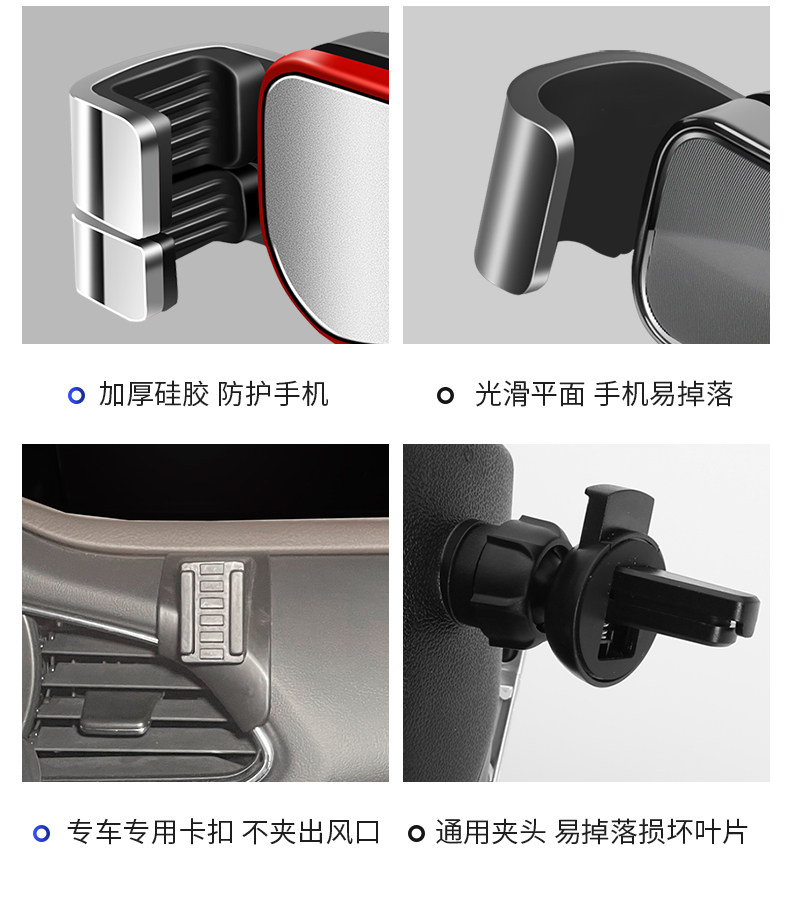 加厚硅胶 防护手机

光滑平面 手机易掉落

专车专用卡扣 不夹出风口

通用夹头 易掉落损坏叶片