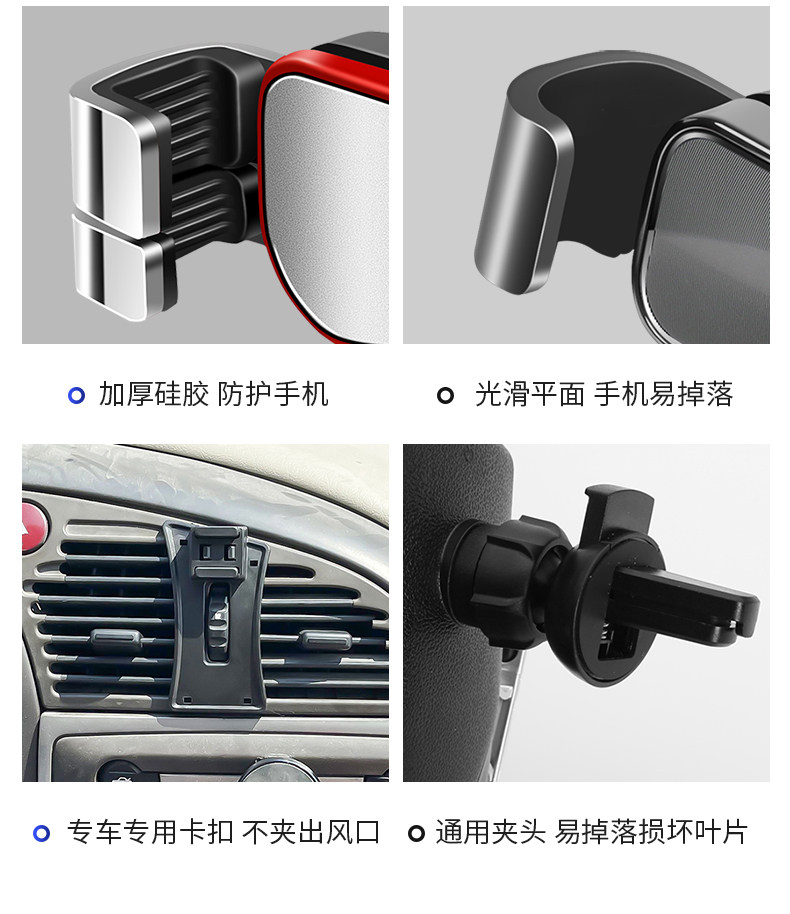 加厚硅胶 防护手机

光滑平面 手机易掉落

专车专用卡扣 不夹出风口

通用夹头 易掉落损坏叶片