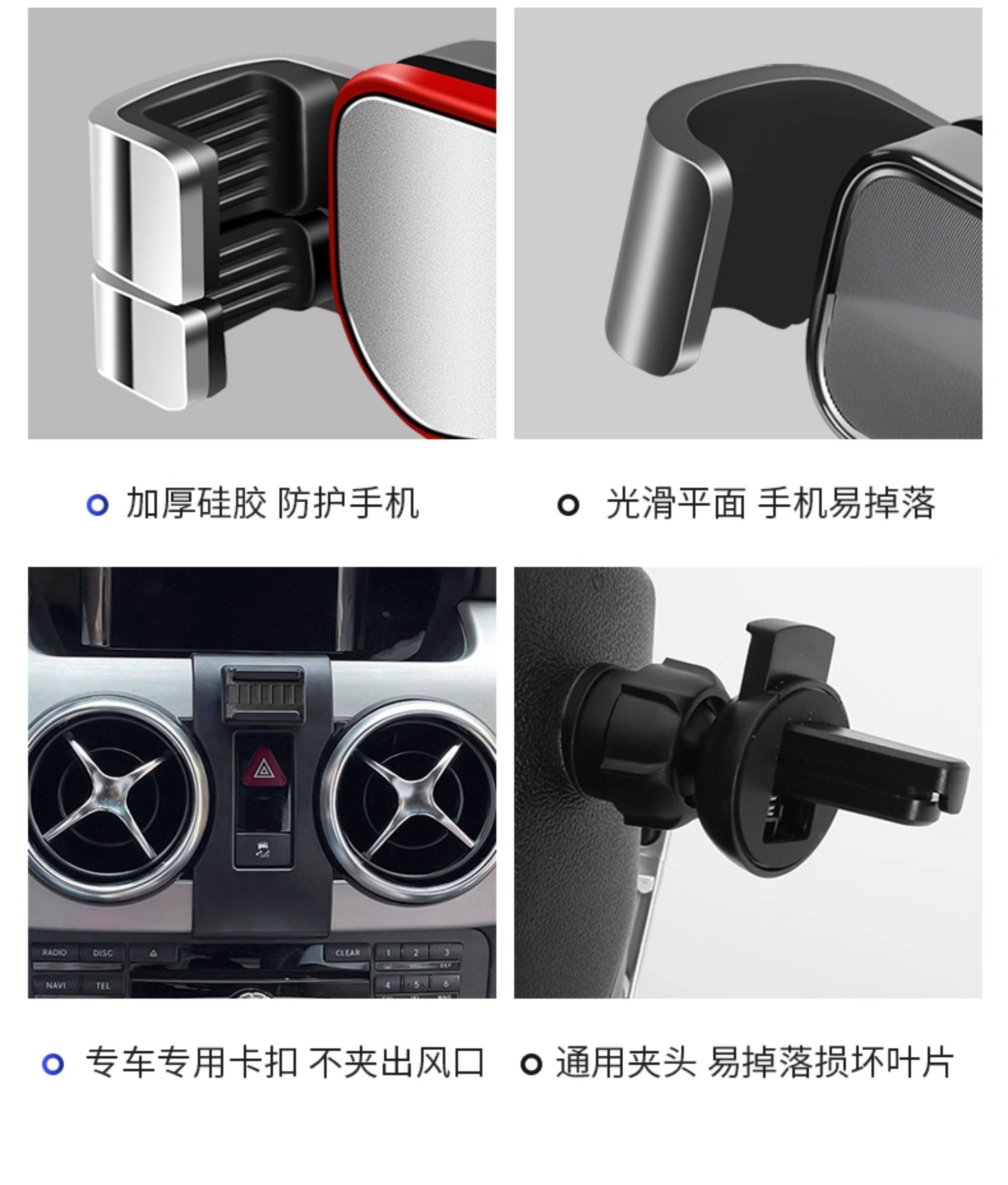 加厚硅胶 防护手机

光滑平面 手机易掉落

RADIO DISC CLEAR 1 2 3
NAVI TEL 4 5 6

专车专用卡扣 不夹出风口

通用夹头 易掉落损坏叶片