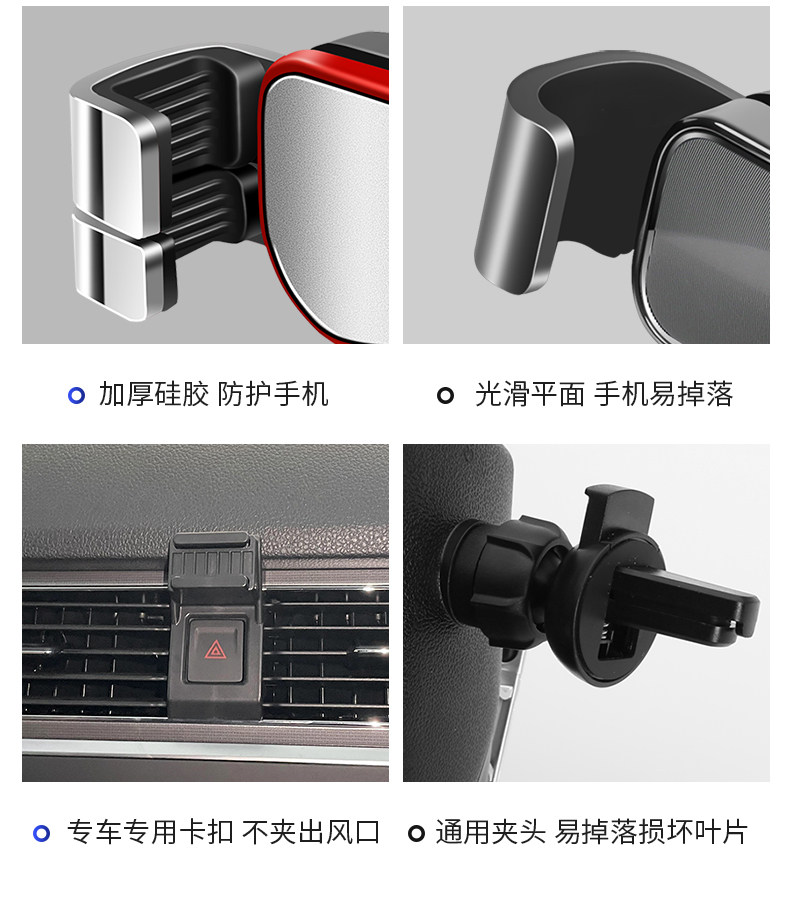 加厚硅胶 防护手机

光滑平面 手机易掉落

专车专用卡扣 不夹出风口

通用夹头 易掉落损坏叶片