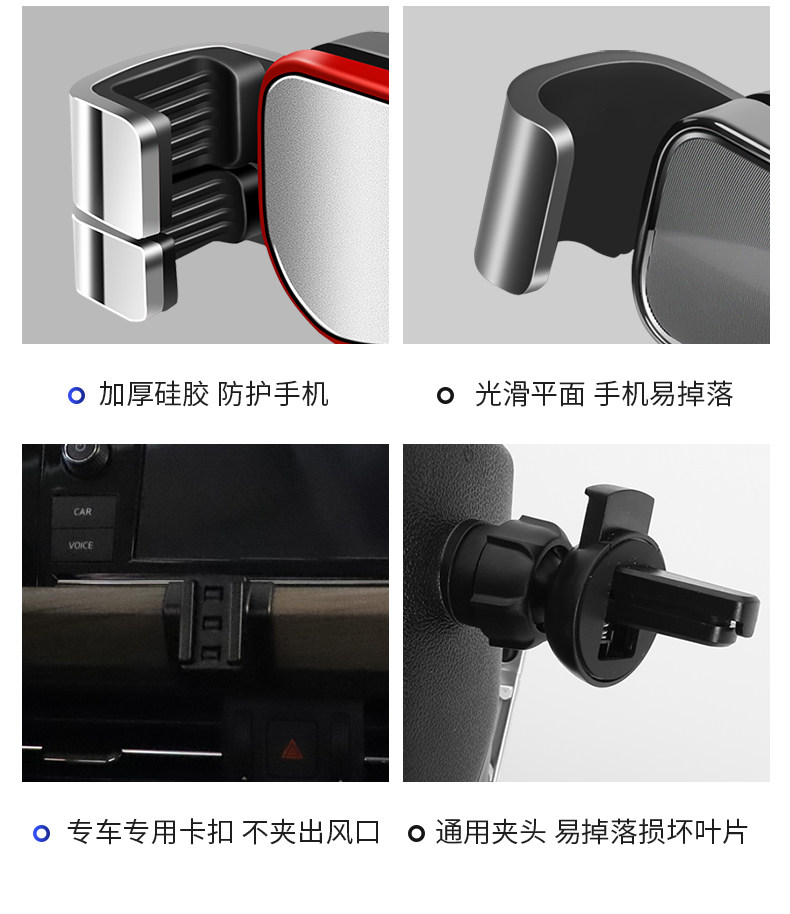 加厚硅胶 防护手机

光滑平面 手机易掉落

CAR

VOICE

专车专用卡扣 不夹出风口

通用夹头 易掉落损坏叶片