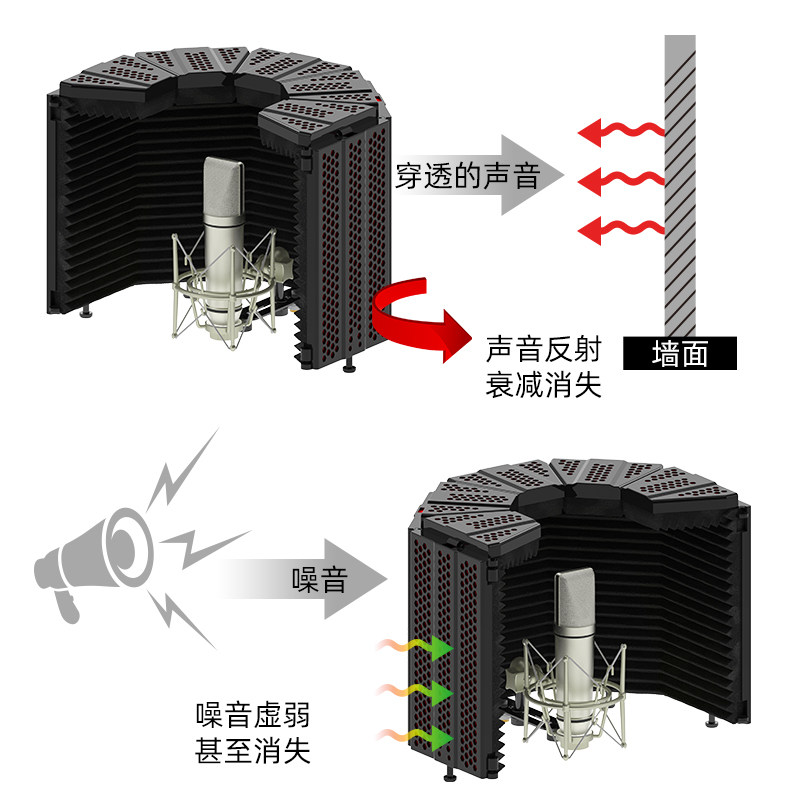 穿透的声音

声音反射
衰减消失

墙面

噪音

噪音虚弱
甚至消失