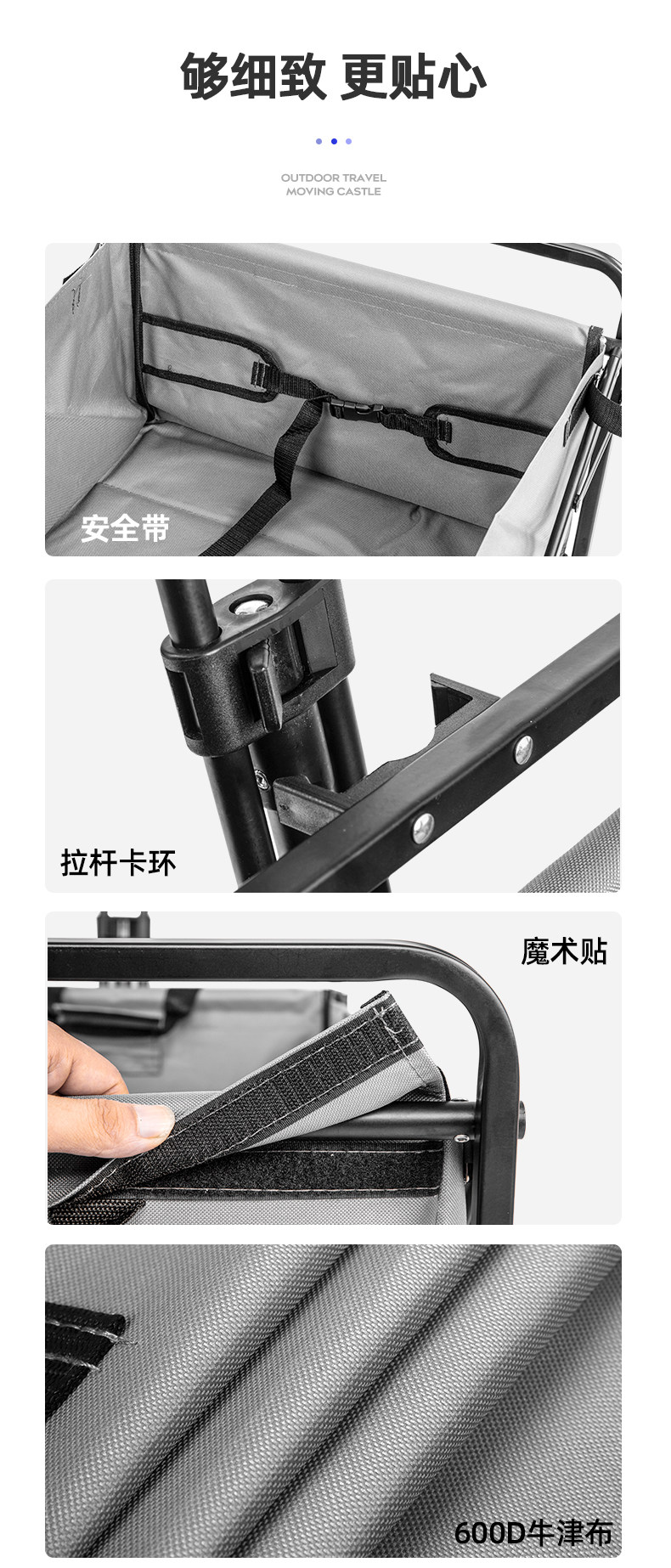 够细致 更贴心

OUTDOOR TRAVEL
MOVING CASTLE

安全带

拉杆卡环

魔术贴

600D牛津布