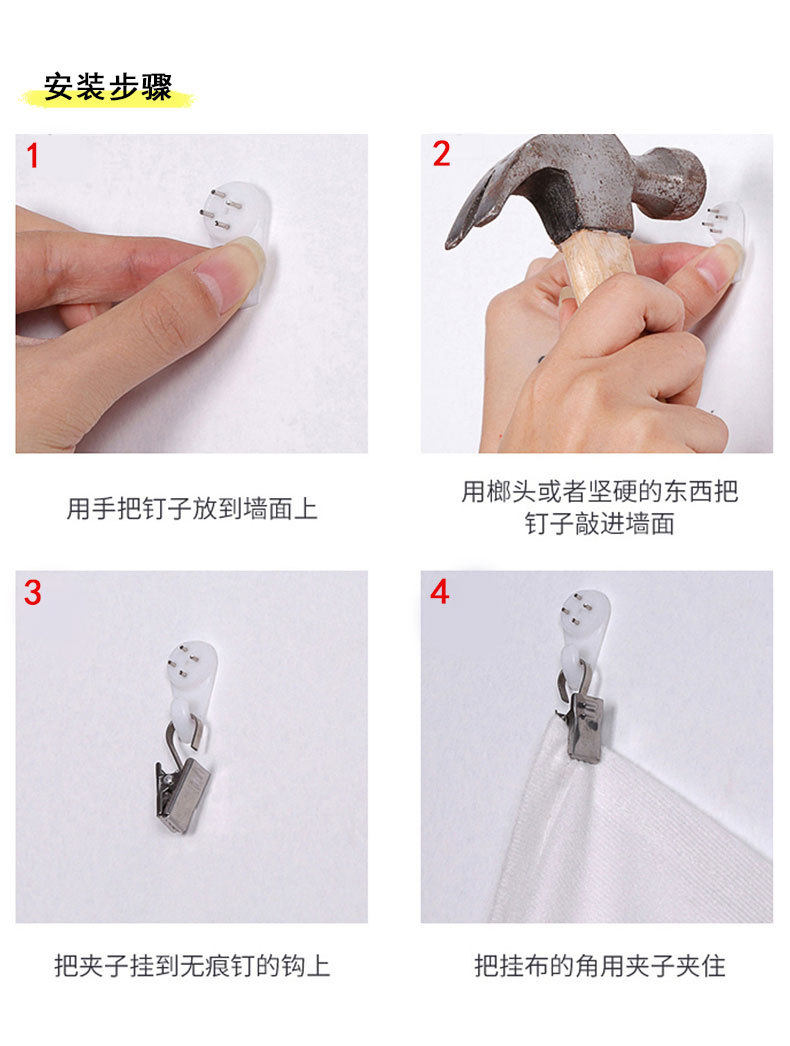 安装步骤

1

用手把钉子放到墙面上

2

用榔头或者坚硬的东西把钉子敲进墙面

3

把夹子挂到无痕钉的钩上

4

把挂布的角用夹子夹住