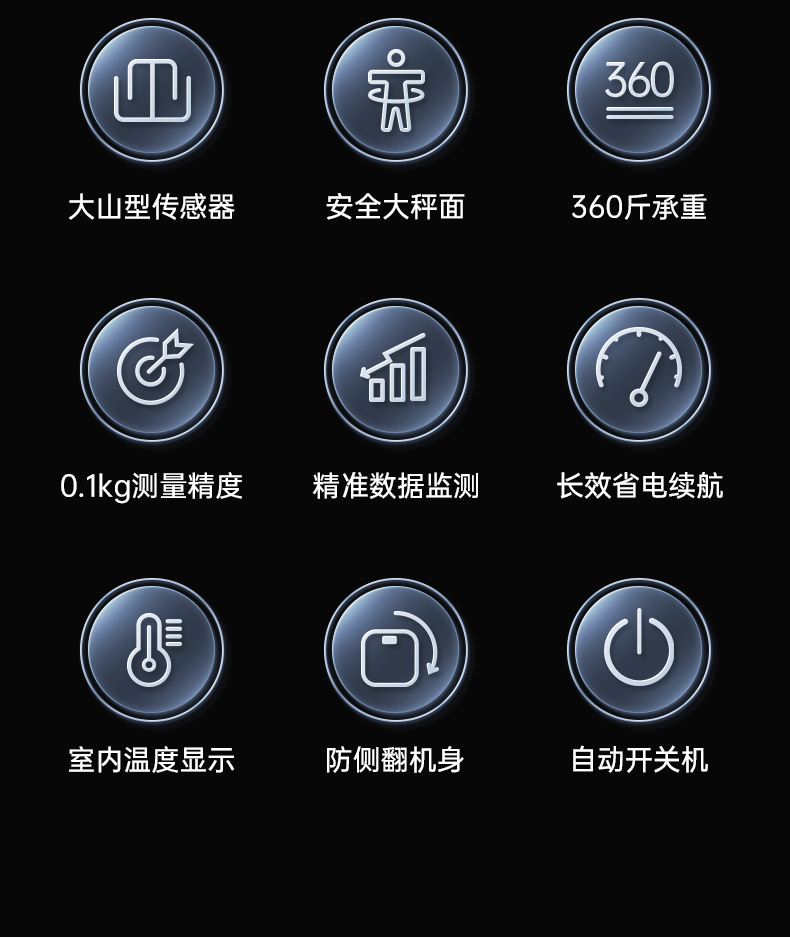 360

大山型传感器

安全大秤面

360斤承重

0.1kg测量精度

精准数据监测

长效省电续航

室内温度显示

防侧翻机身

自动开关机