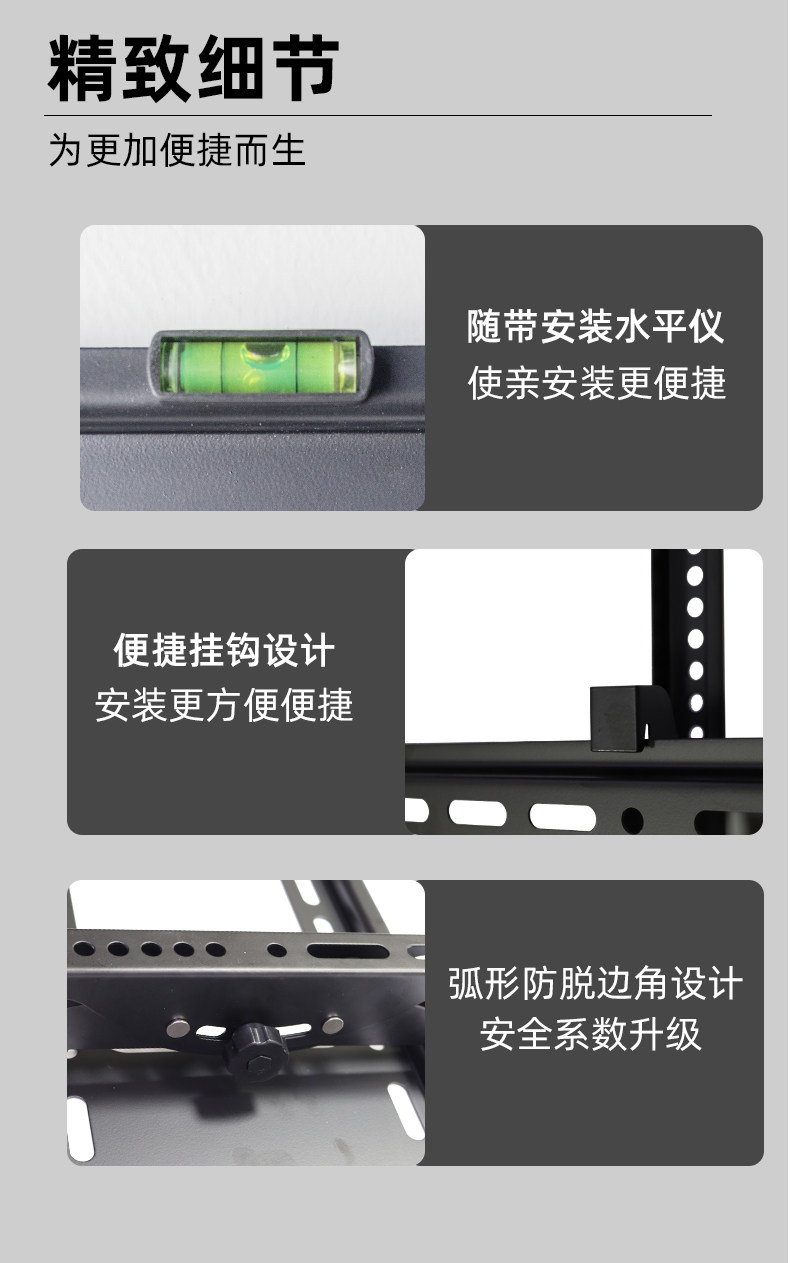 精致细节
为更加便捷而生

随带安装水平仪
使亲安装更便捷

便捷挂钩设计
安装更方便便捷

弧形防脱边角设计
安全系数升级