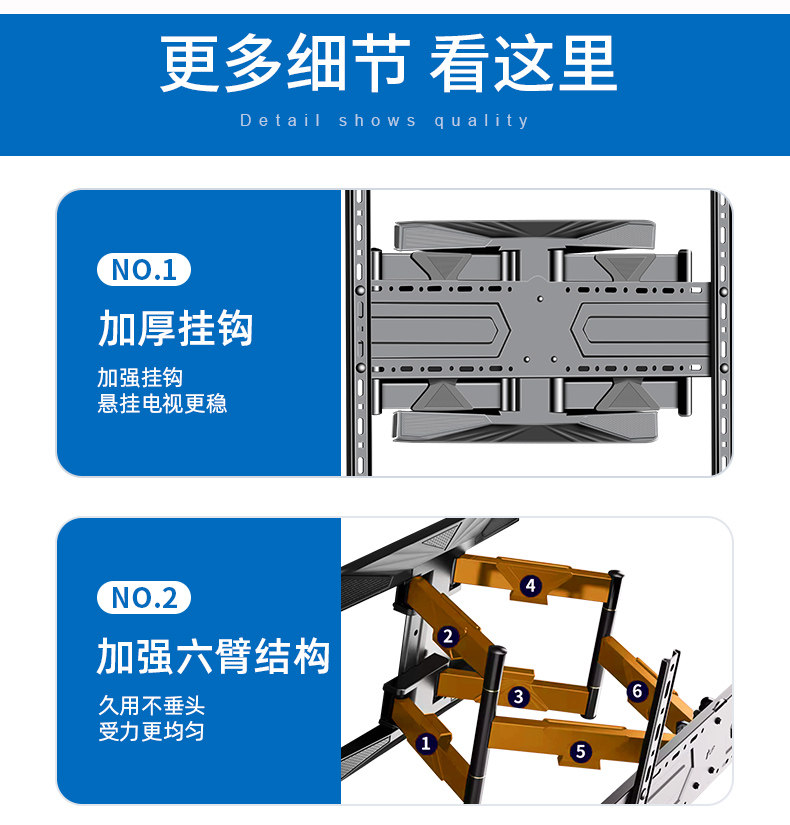 更多细节 看这里
Detail shows quality

NO.1
加厚挂钩
加强挂钩
悬挂电视更稳

NO.2
加强六臂结构
久用不垂头
受力更均匀

4
2
3
6
1
5