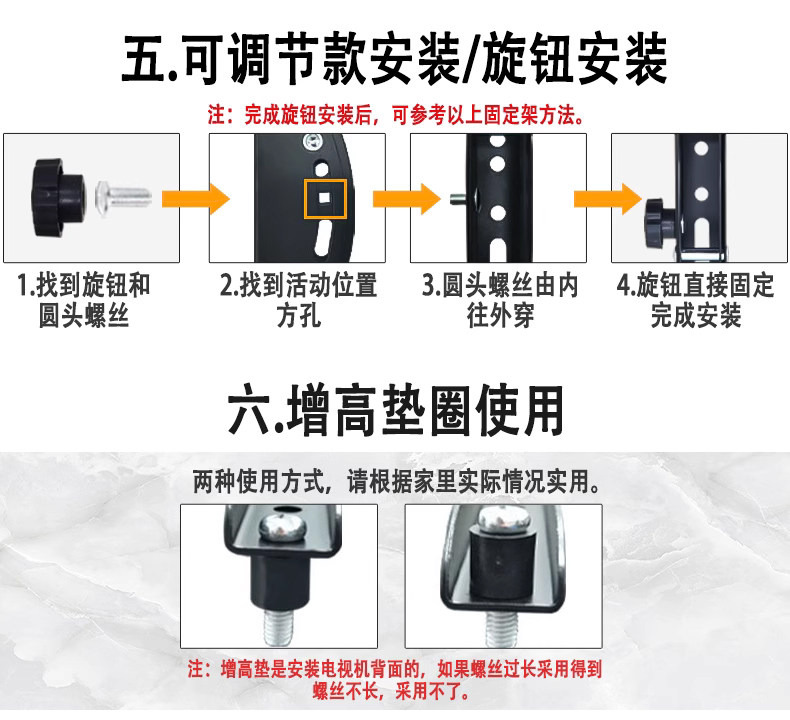 五.可调节款安装/旋钮安装

注：完成旋钮安装后，可参考以上固定架方法。

1.找到旋钮和圆头螺丝

2.找到活动位置方孔

3.圆头螺丝由内往外穿

4.旋钮直接固定完成安装

六.增高垫圈使用

两种使用方式，请根据家里实际情况实用。

注：增高垫是安装电视机背面的，如果螺丝过长采用得到螺丝不长，采用不了。