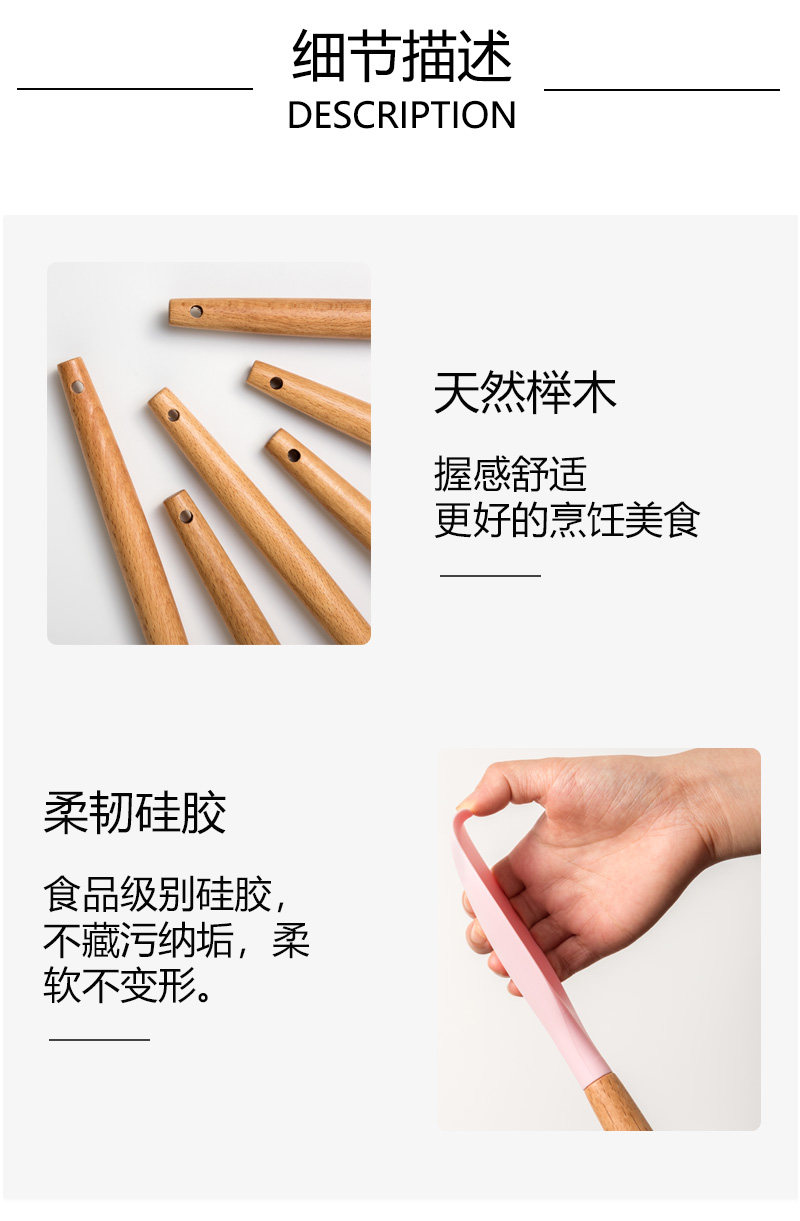 细节描述
DESCRIPTION

天然榉木

握感舒适
更好的烹饪美食

柔韧硅胶

食品级别硅胶，不藏污纳垢，柔软不变形。