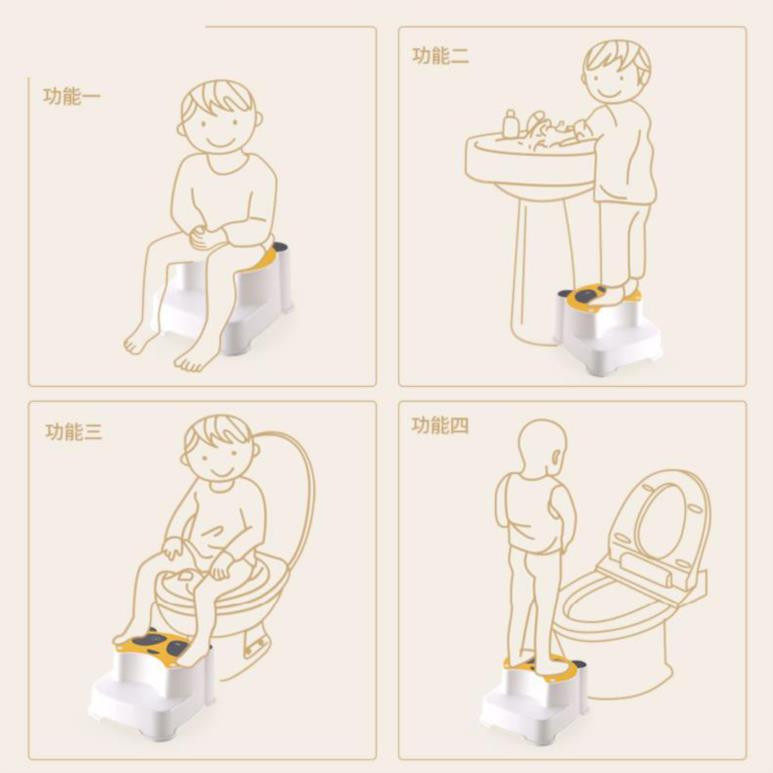 功能一

功能二

功能三

功能四