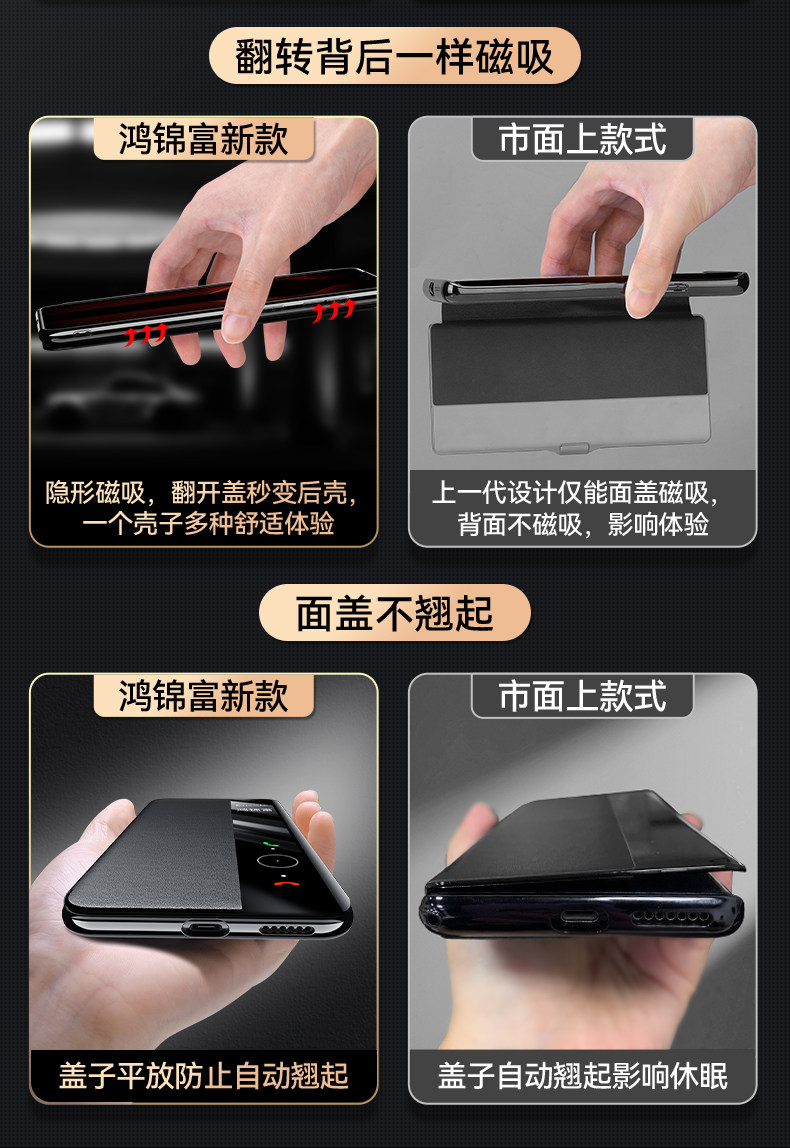 翻转背后一样磁吸

鸿锦富新款

隐形磁吸，翻开盖秒变后壳，一个壳子多种舒适体验

市面上款式

上一代设计仅能面盖磁吸，背面不磁吸，影响体验

面盖不翘起

鸿锦富新款

盖子平放防止自动翘起

市面上款式

盖子自动翘起影响休眠