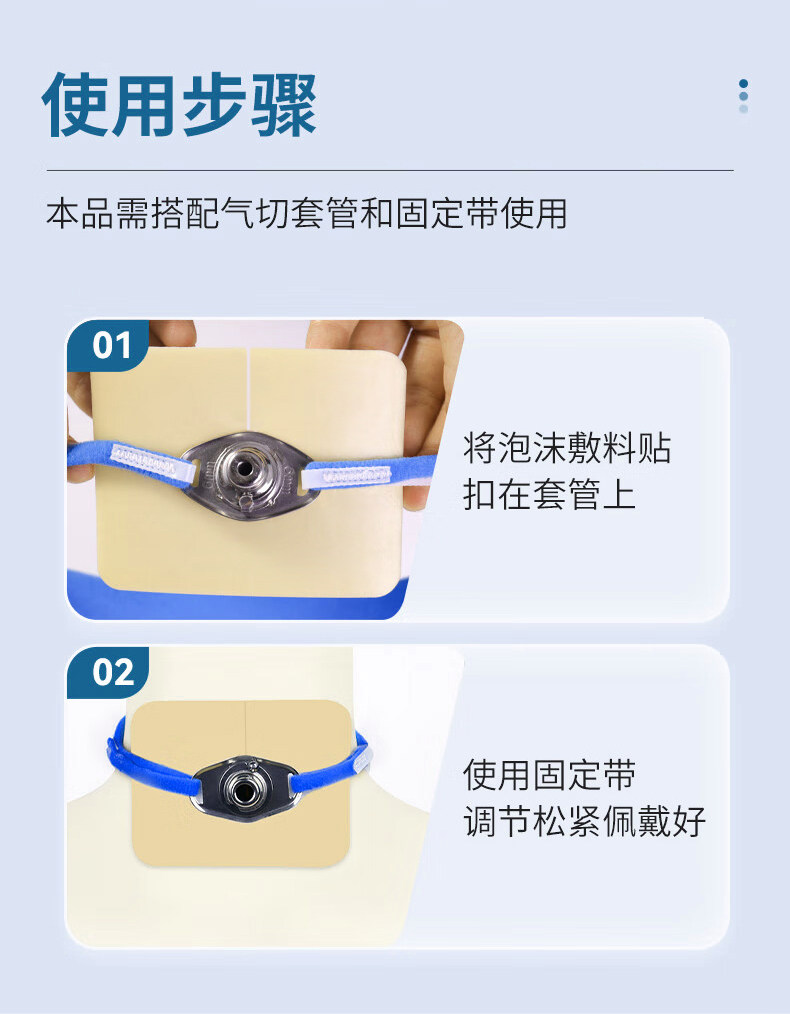 使用步骤

本品需搭配气切套管和固定带使用

01

将泡沫敷料贴扣在套管上

02

使用固定带调节松紧佩戴好