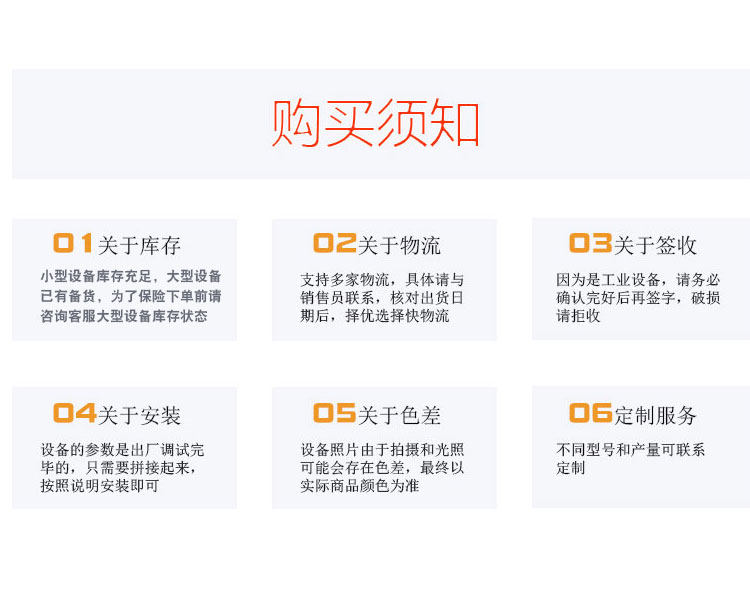 购买须知

01关于库存

小型设备库存充足，大型设备已有备货，为了保险下单前请咨询客服大型设备库存状态

02关于物流

支持多家物流，具体请与销售员联系，核对出货日期后，择优选择快物流

03关于签收

因为是工业设备，请务必确认完好后再签字，破损请拒收

04关于安装

设备的参数是出厂调试完毕的，只需要拼接起来，按照说明安装即可

05关于色差

设备照片由于拍摄和光照可能会存在色差，最终以实际商品颜色为准

06定制服务

不同型号和产量可联系定制